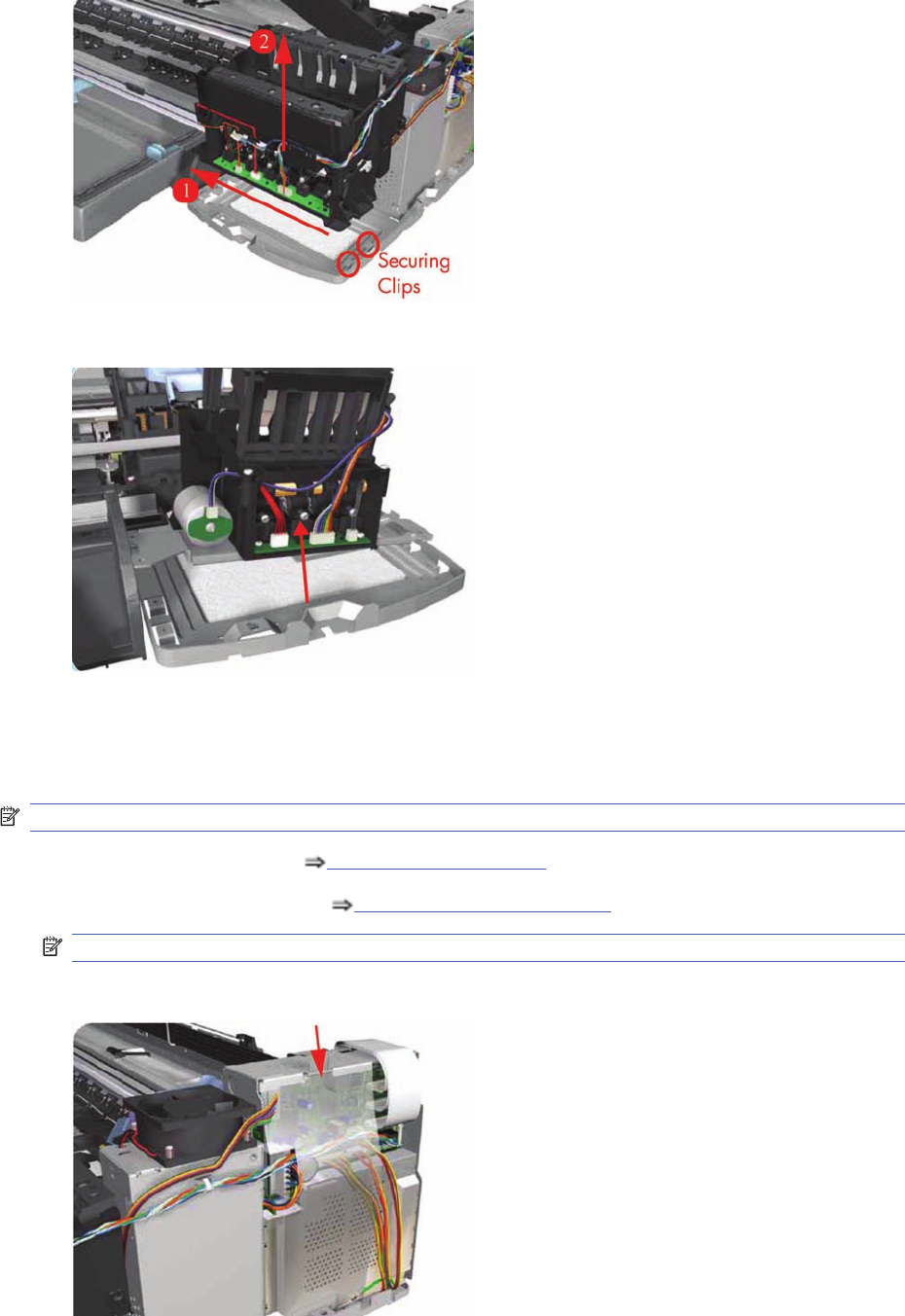 2

1

Securing Clips