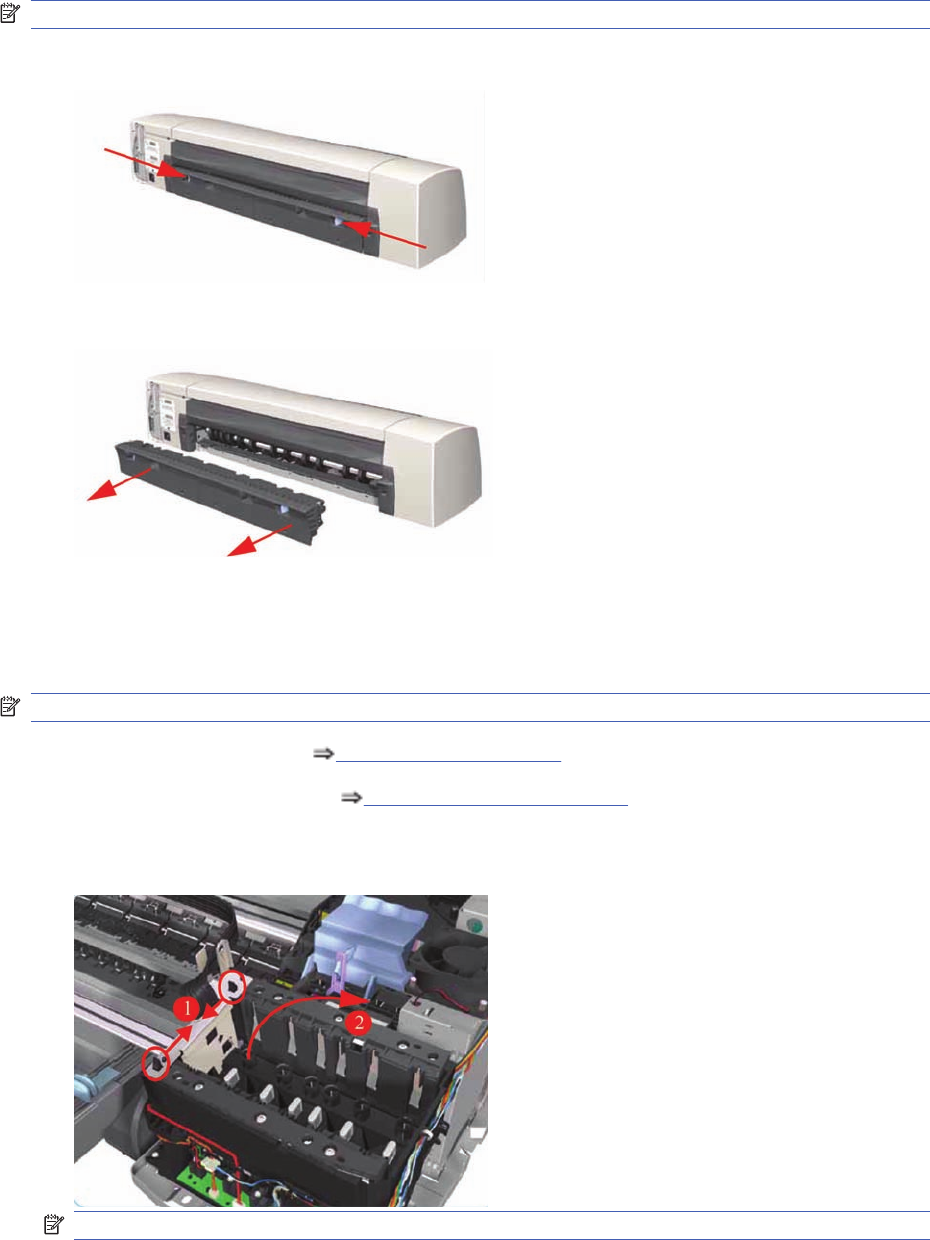 1

2