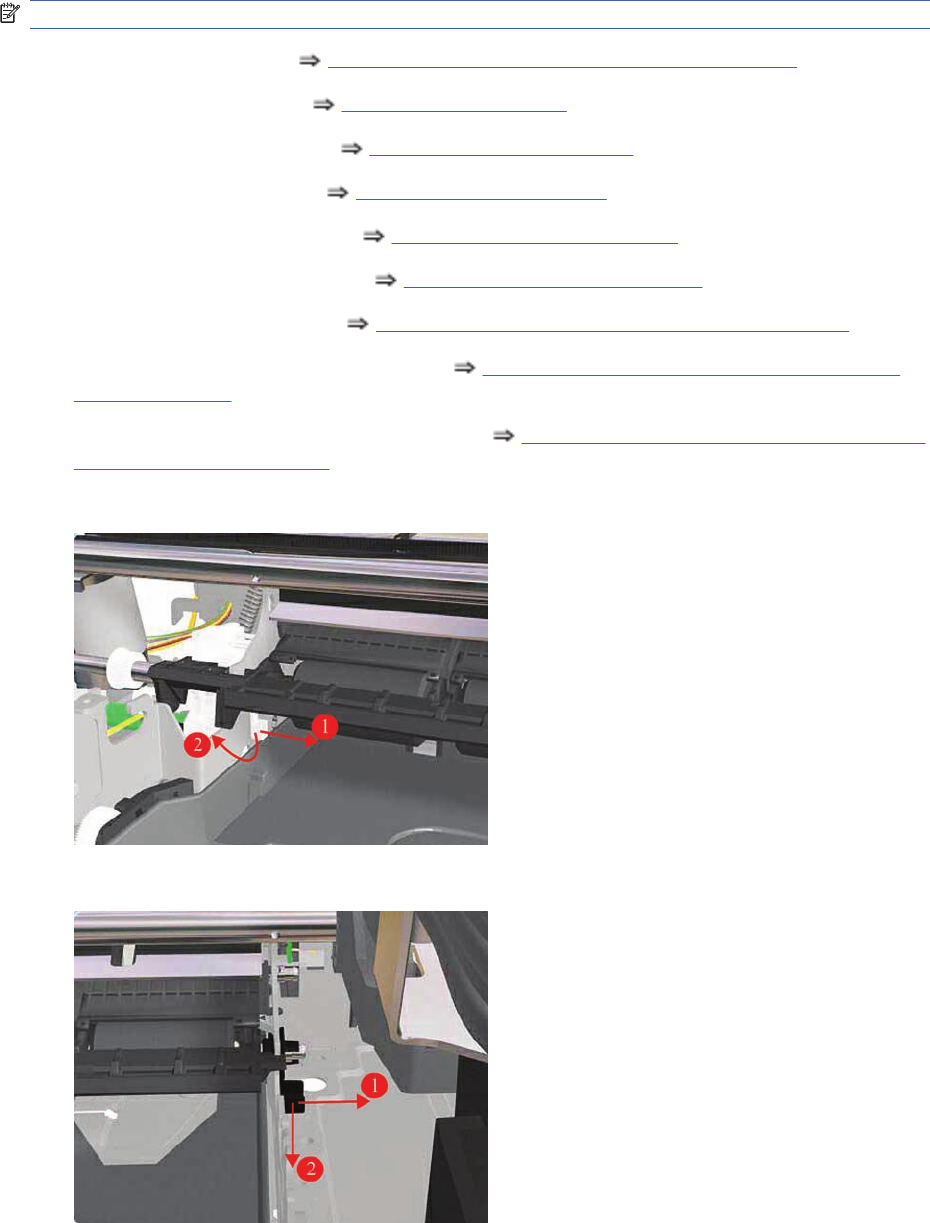 1 2

1 2