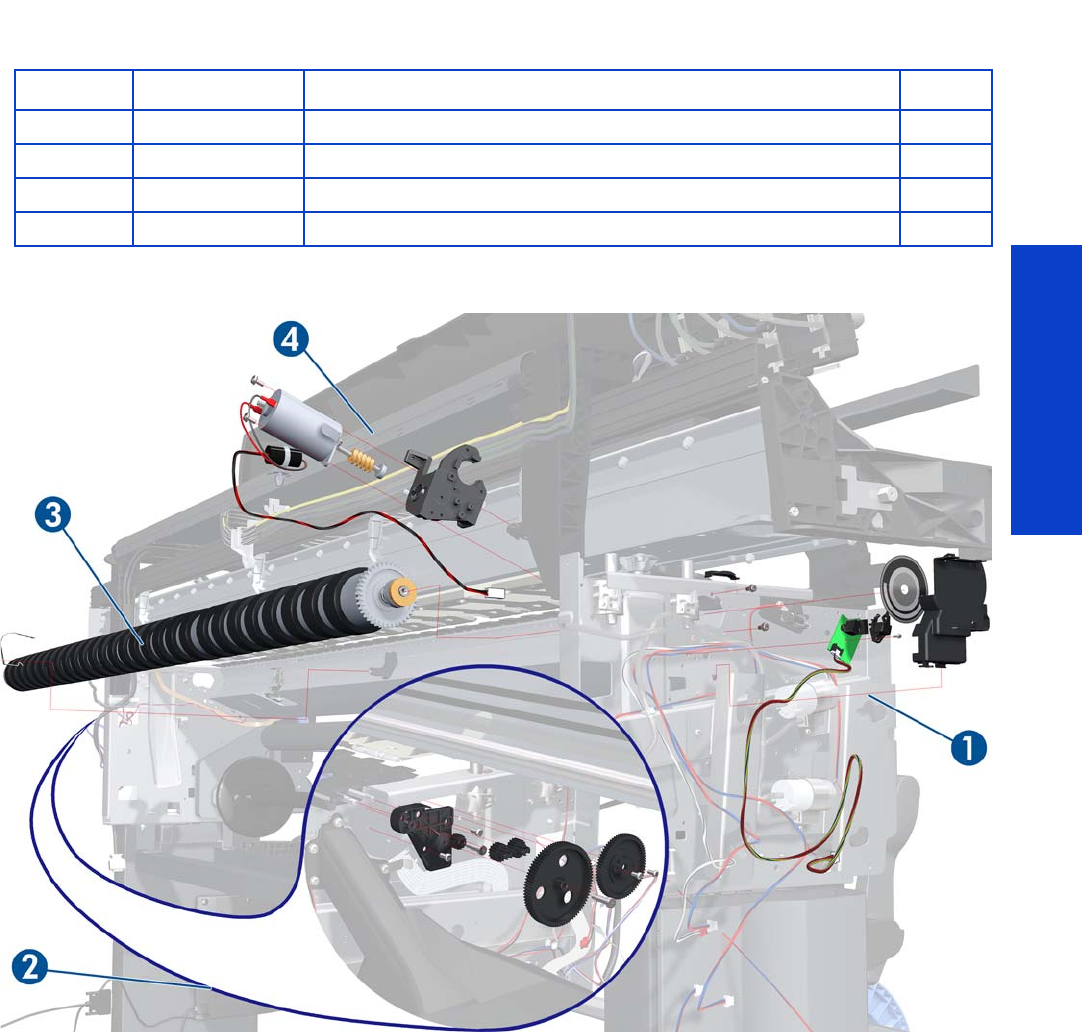 4

3

1

2