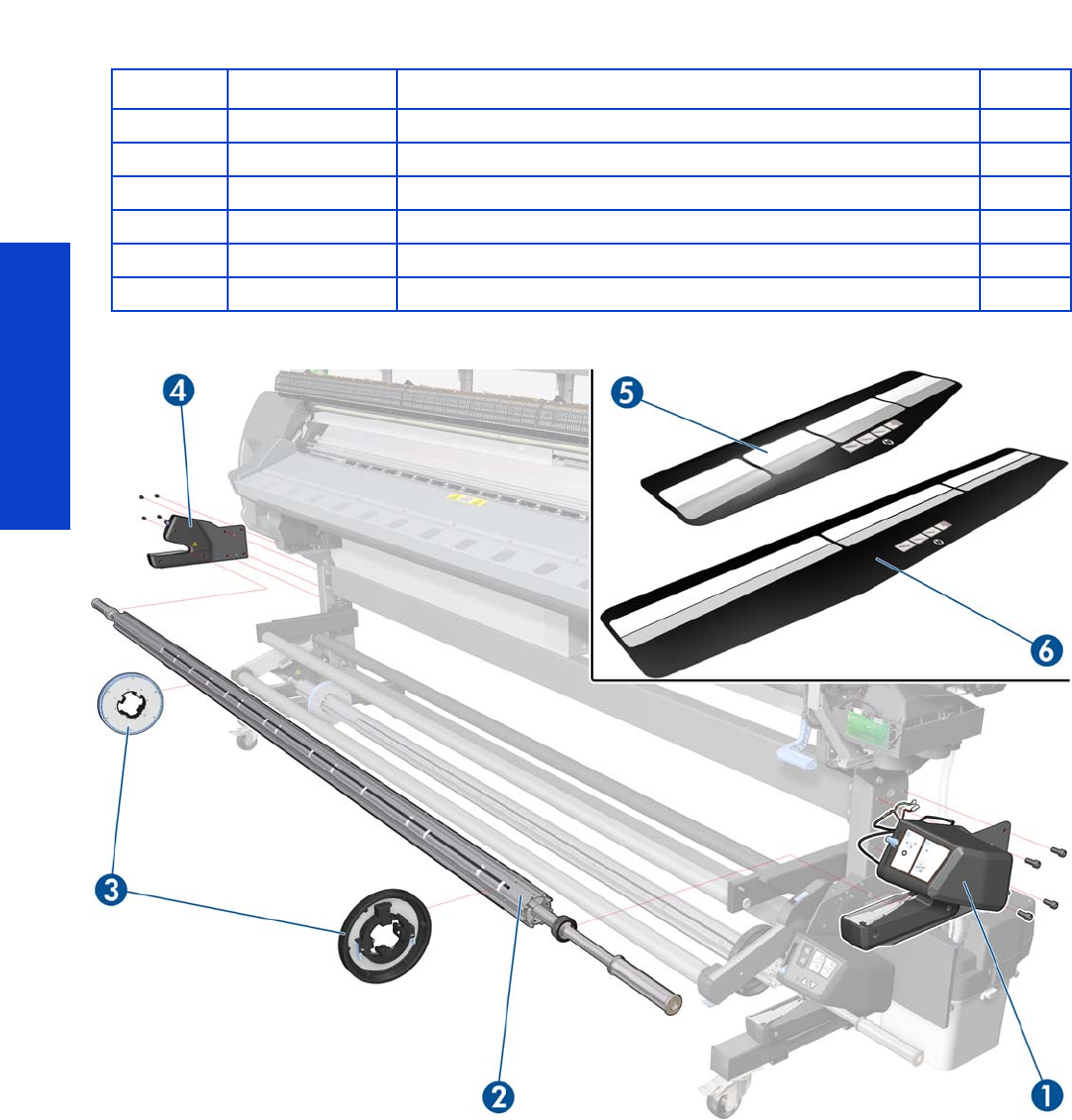 4

5

6

3

2

1