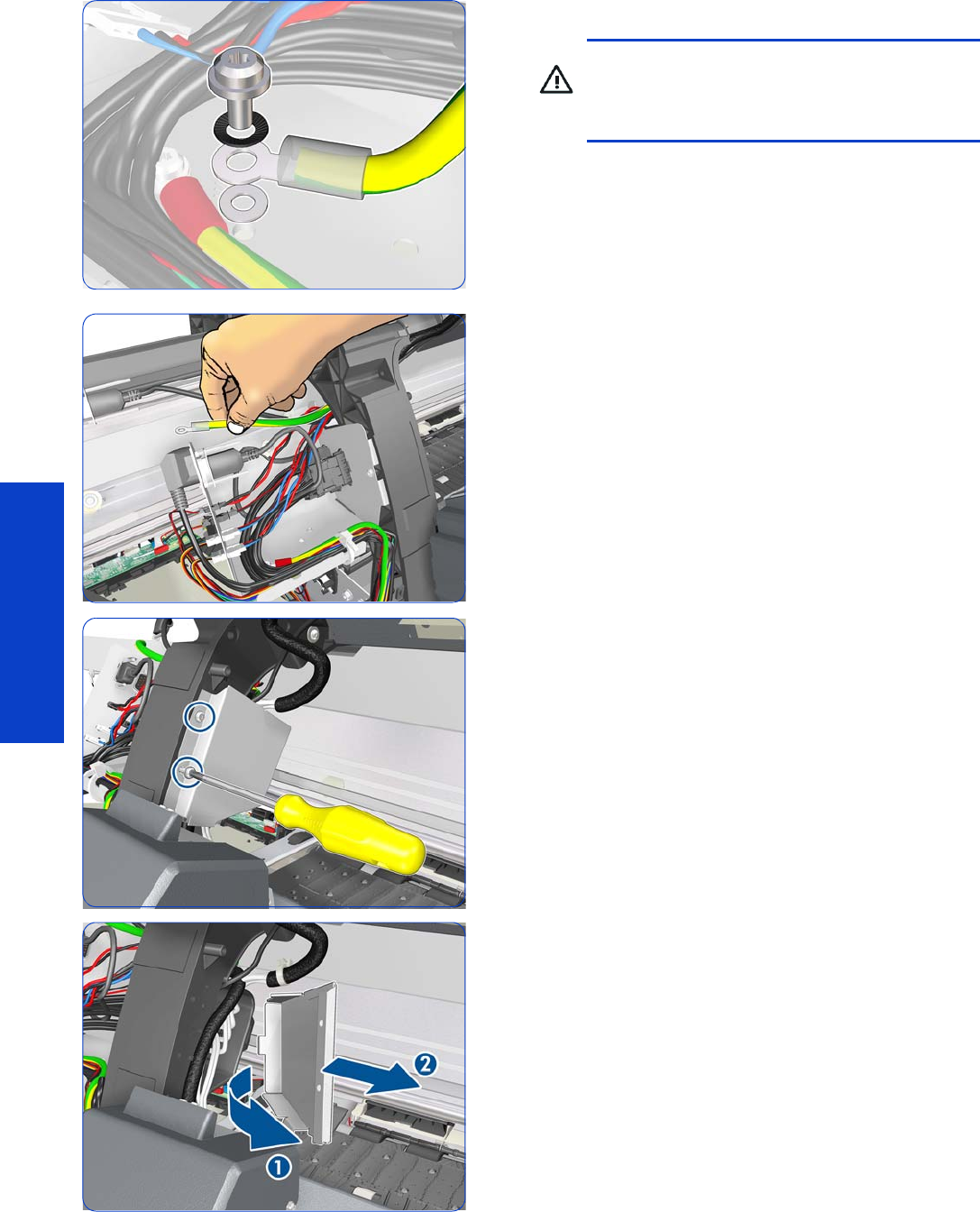 1

2