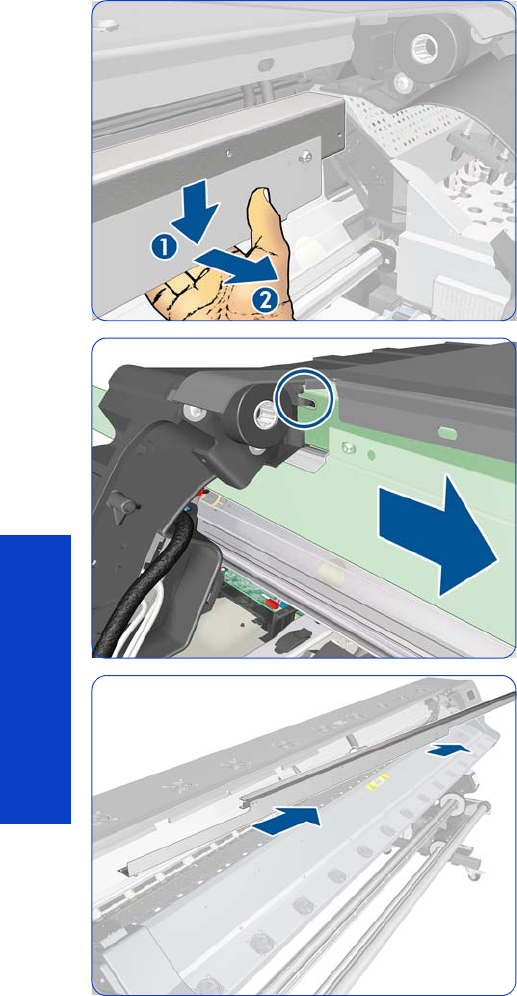 1
2