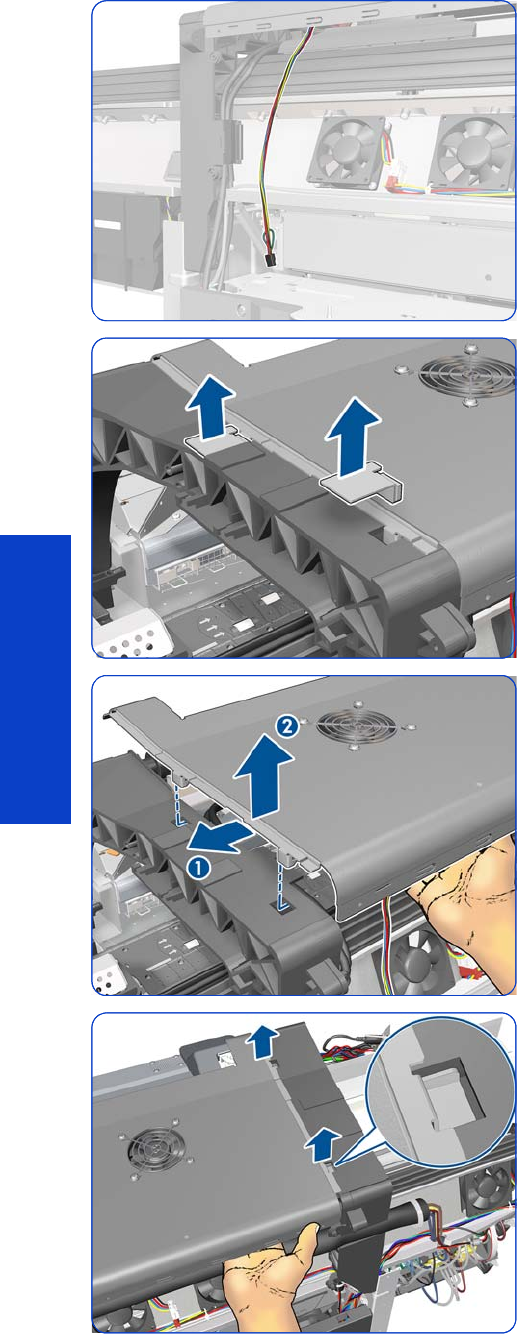 2

1