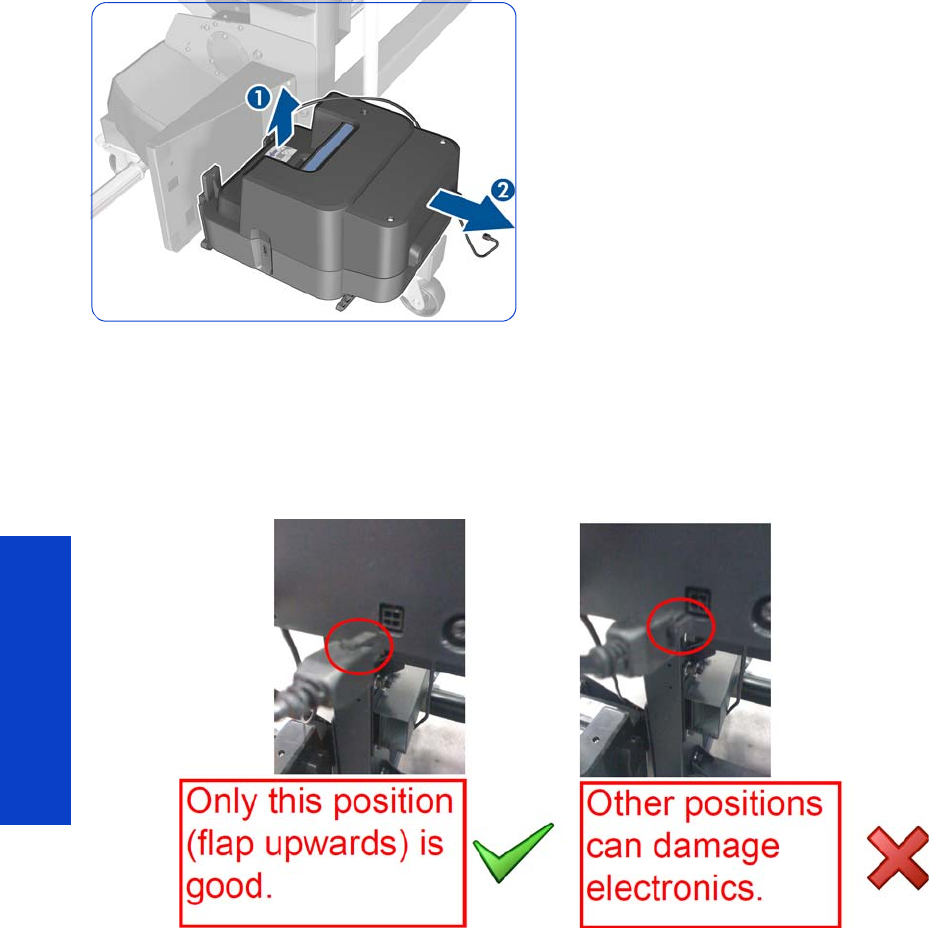 1
2

Only this position (flap upwards) is good.

Other positions can damage electronics.