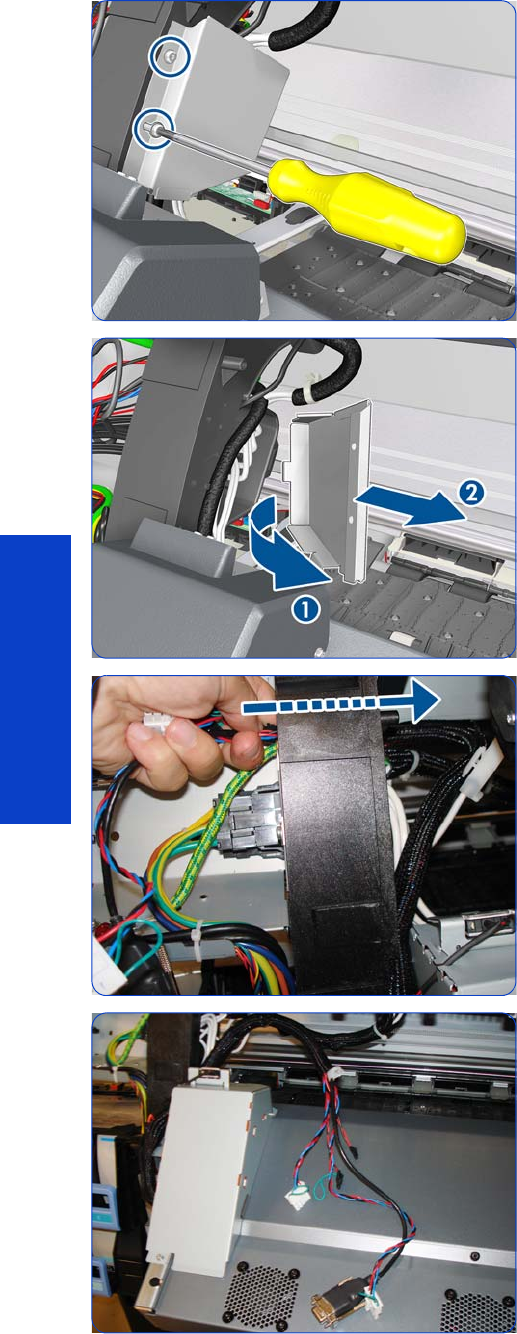 2

1