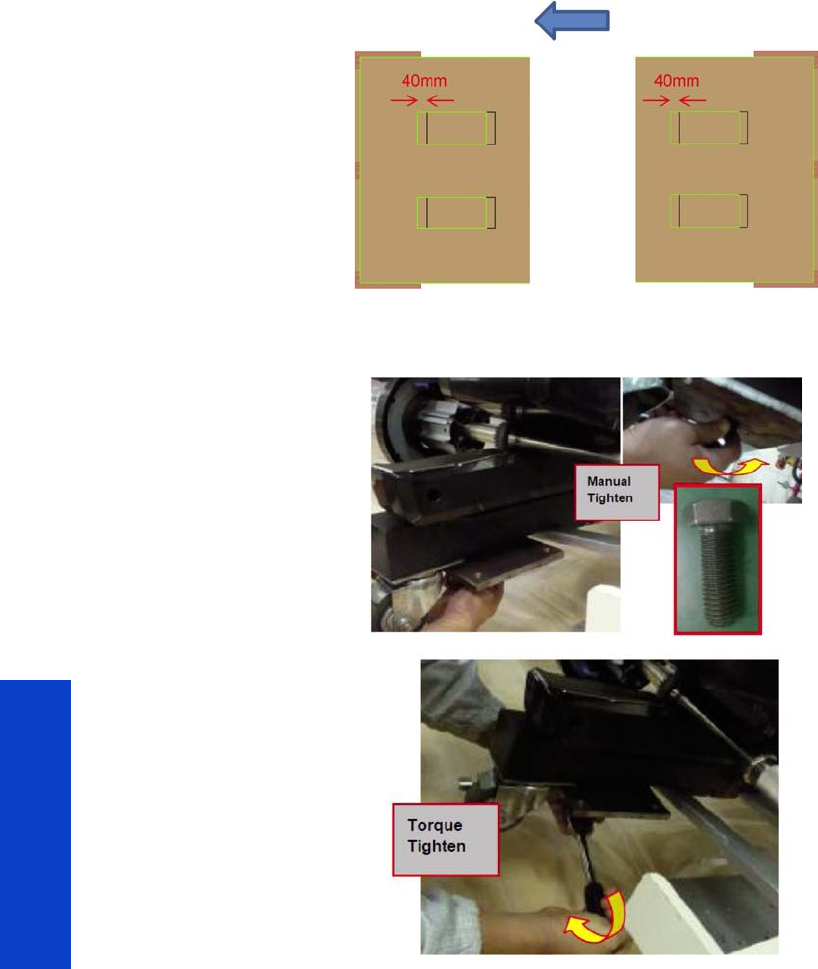 40mm

40mm

Manual Tighten

Torque Tighten