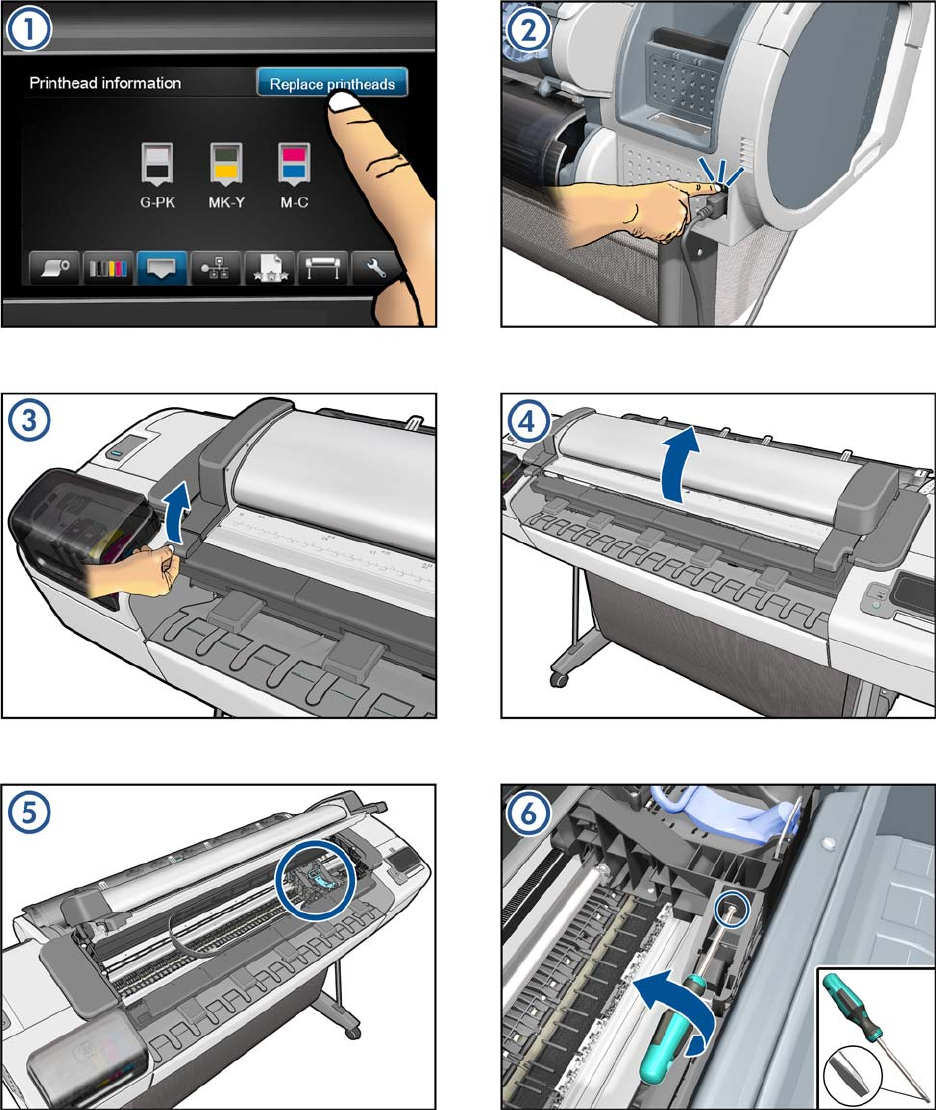 1

Printhead information

Replace printheads

G-PK

MK-Y

M-C

2

3

4

5

6