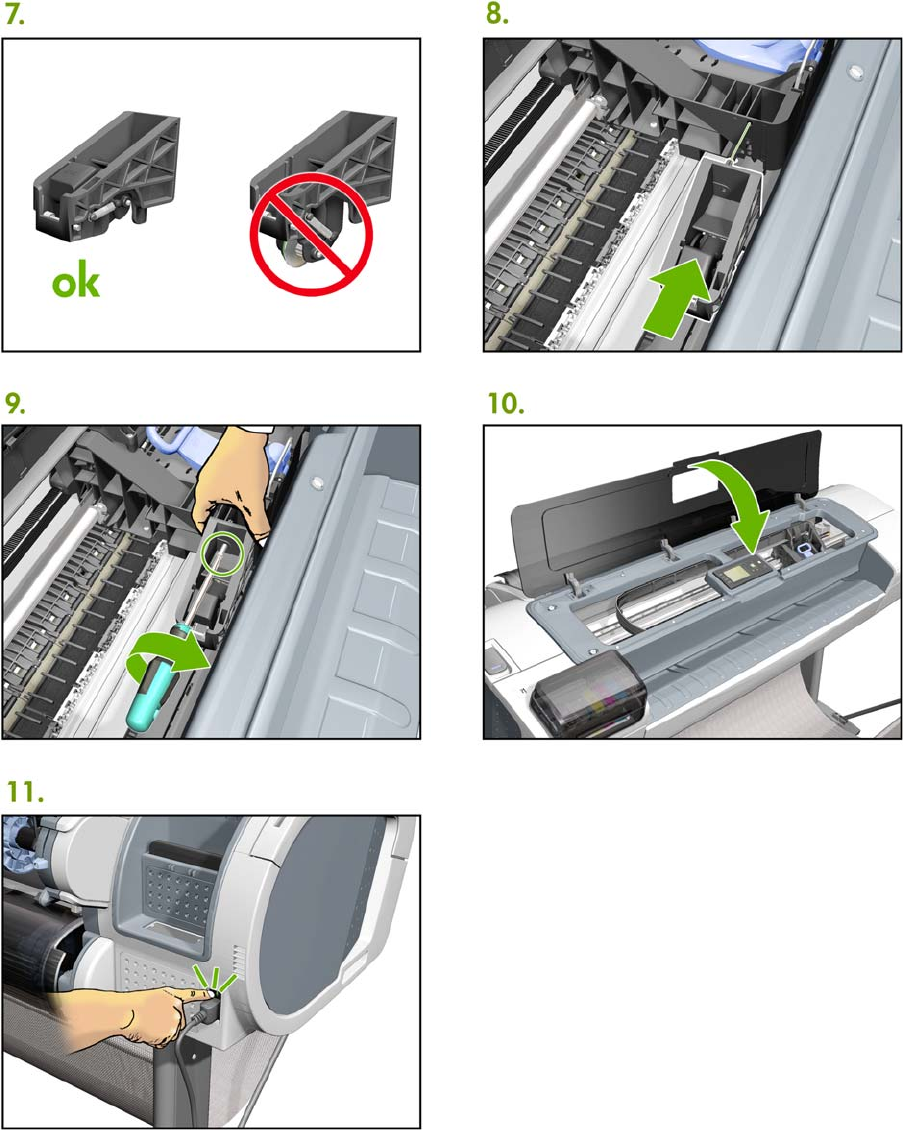 7.

ok

8.

9.

10.

11.