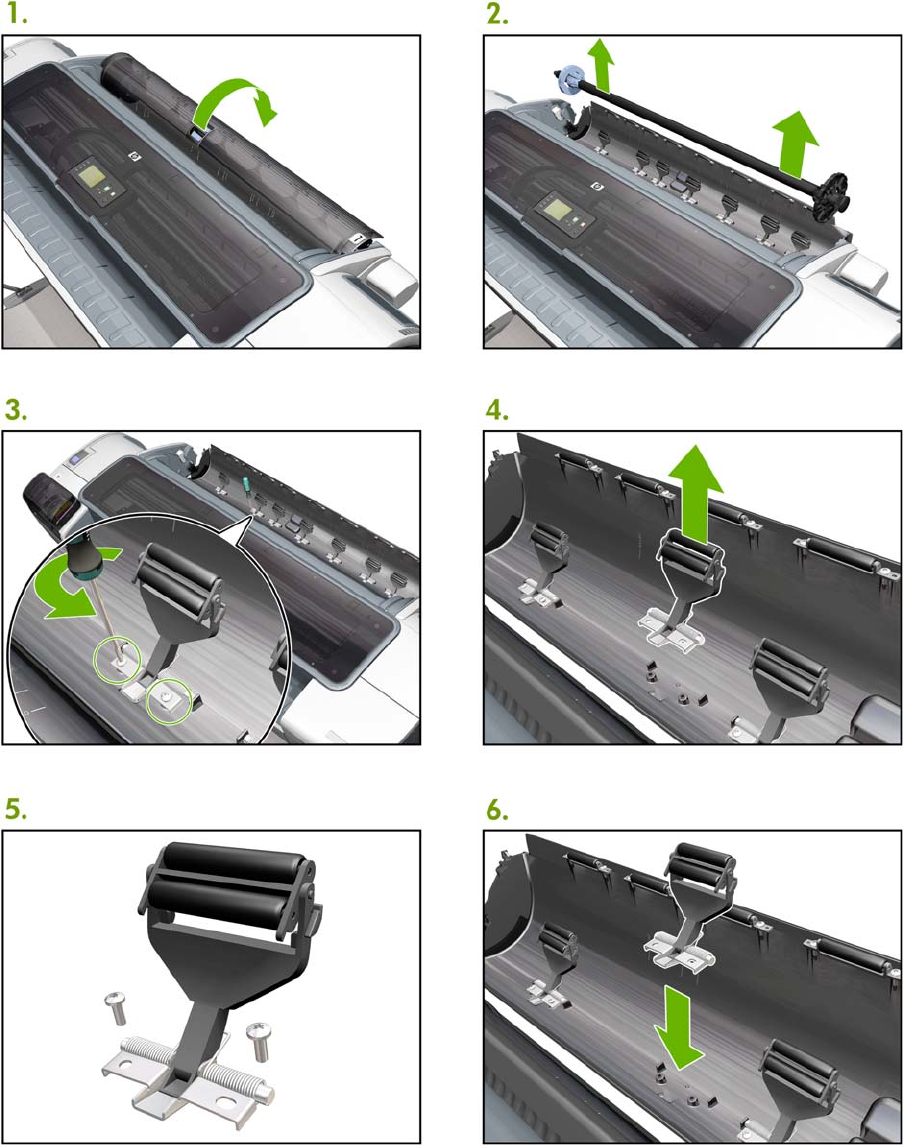 1.

2.

3.

4.

5.

6.