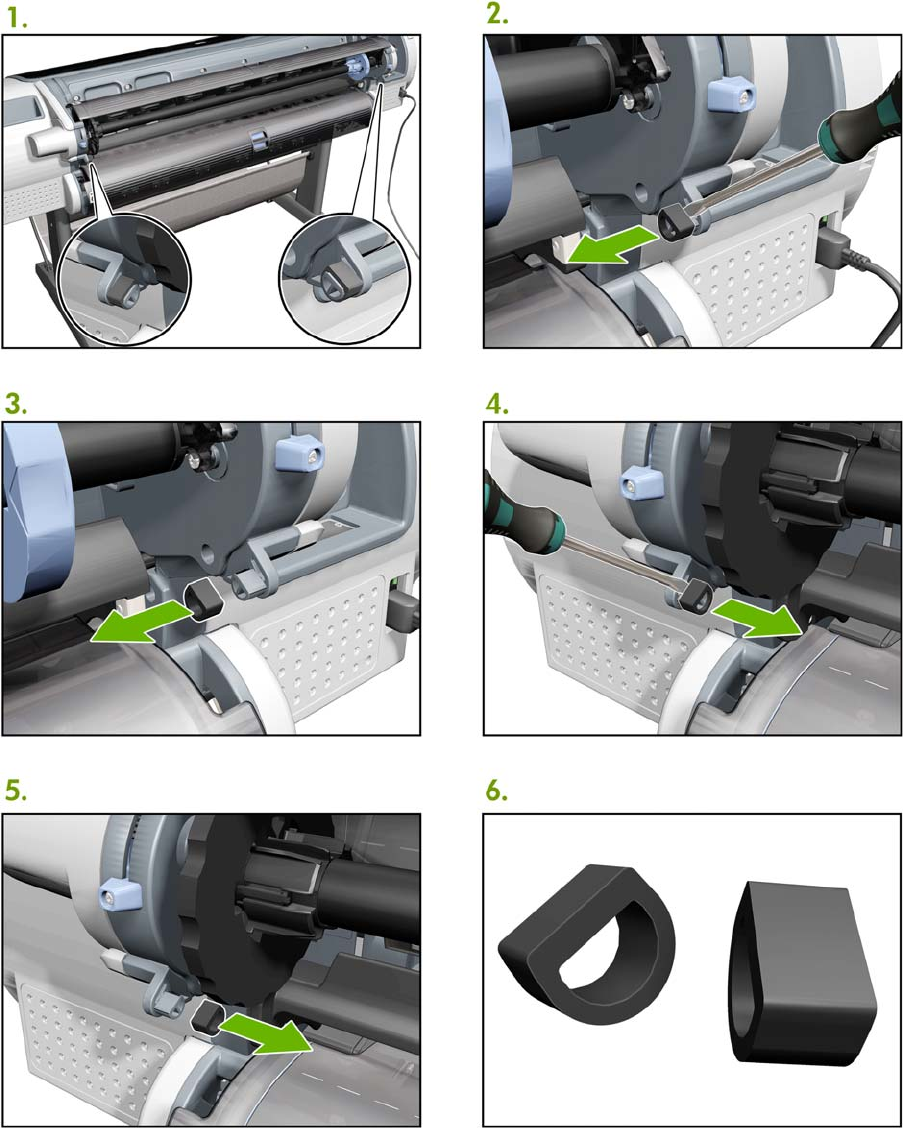 1.

2.

3.

4.

5.

6.