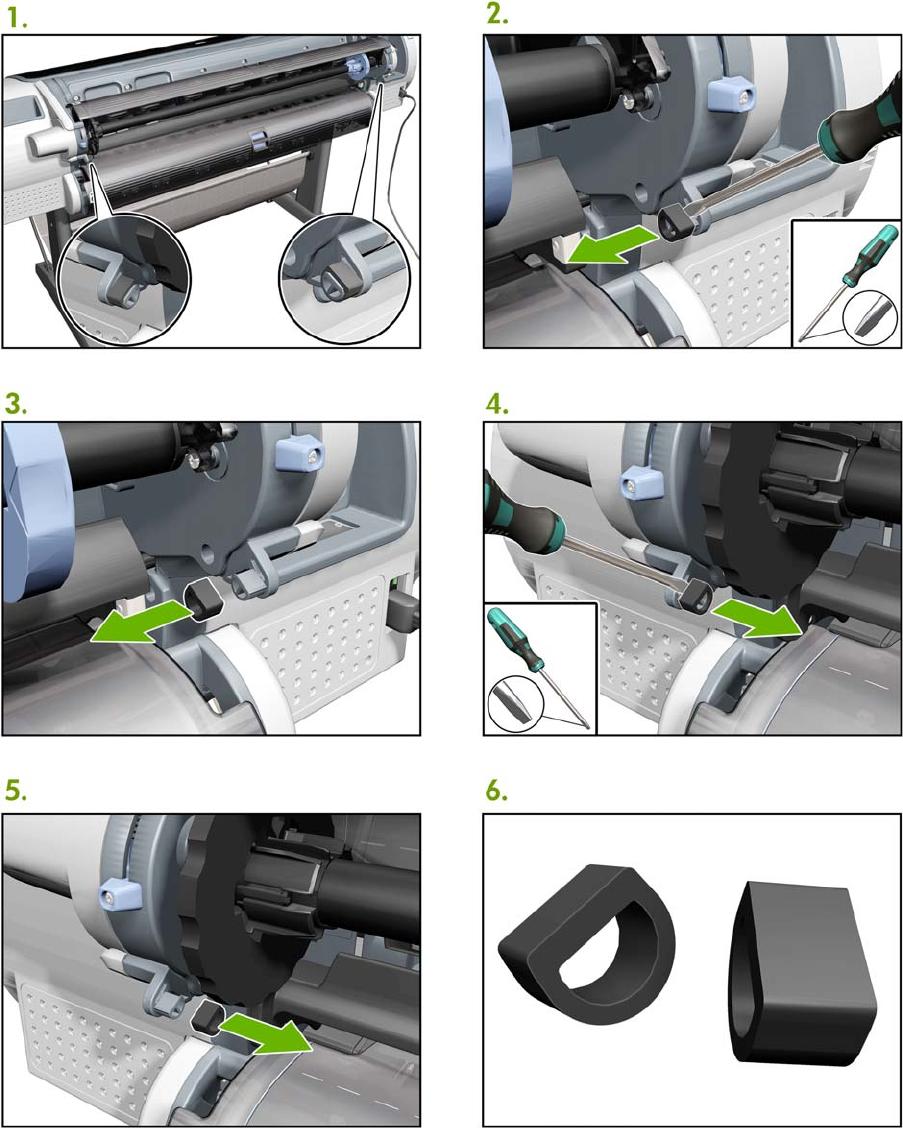 1.

2.

3.

4.

5.

6.