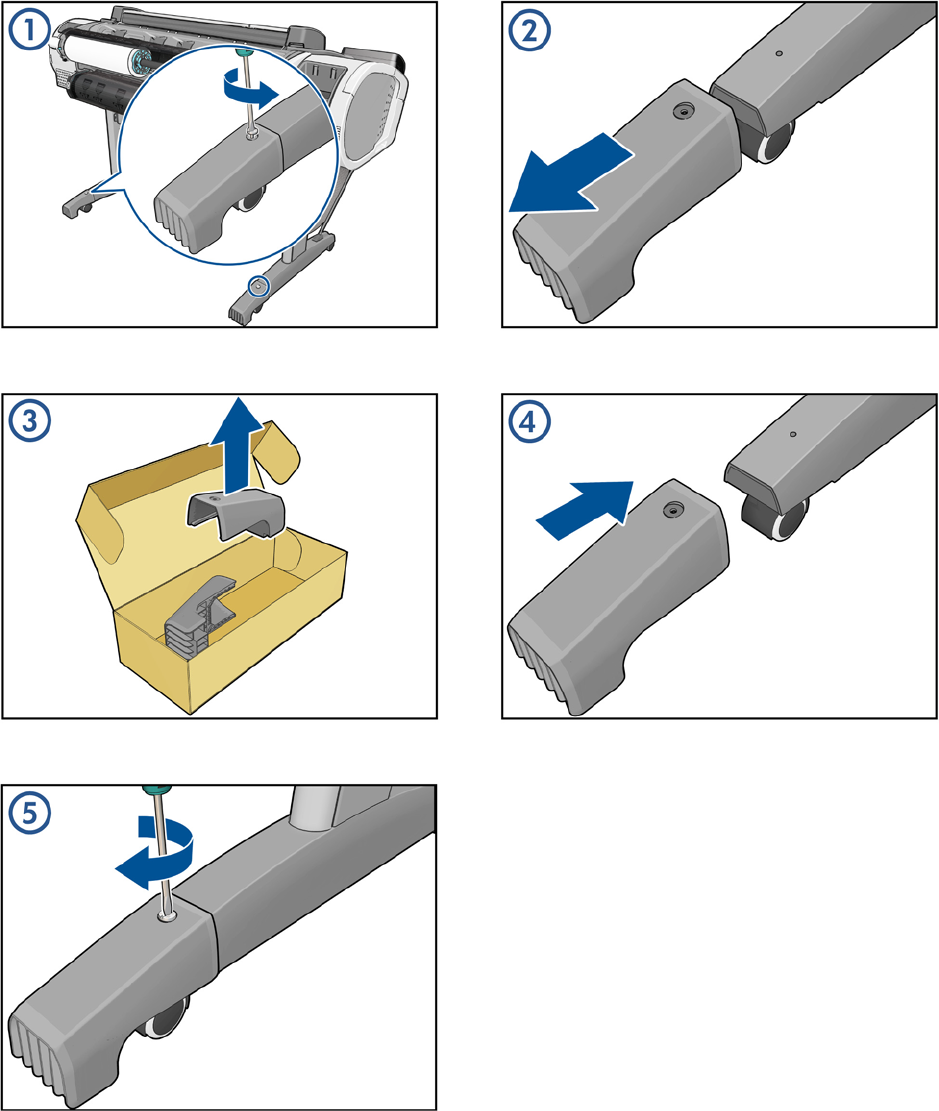 1

2

3

4

5