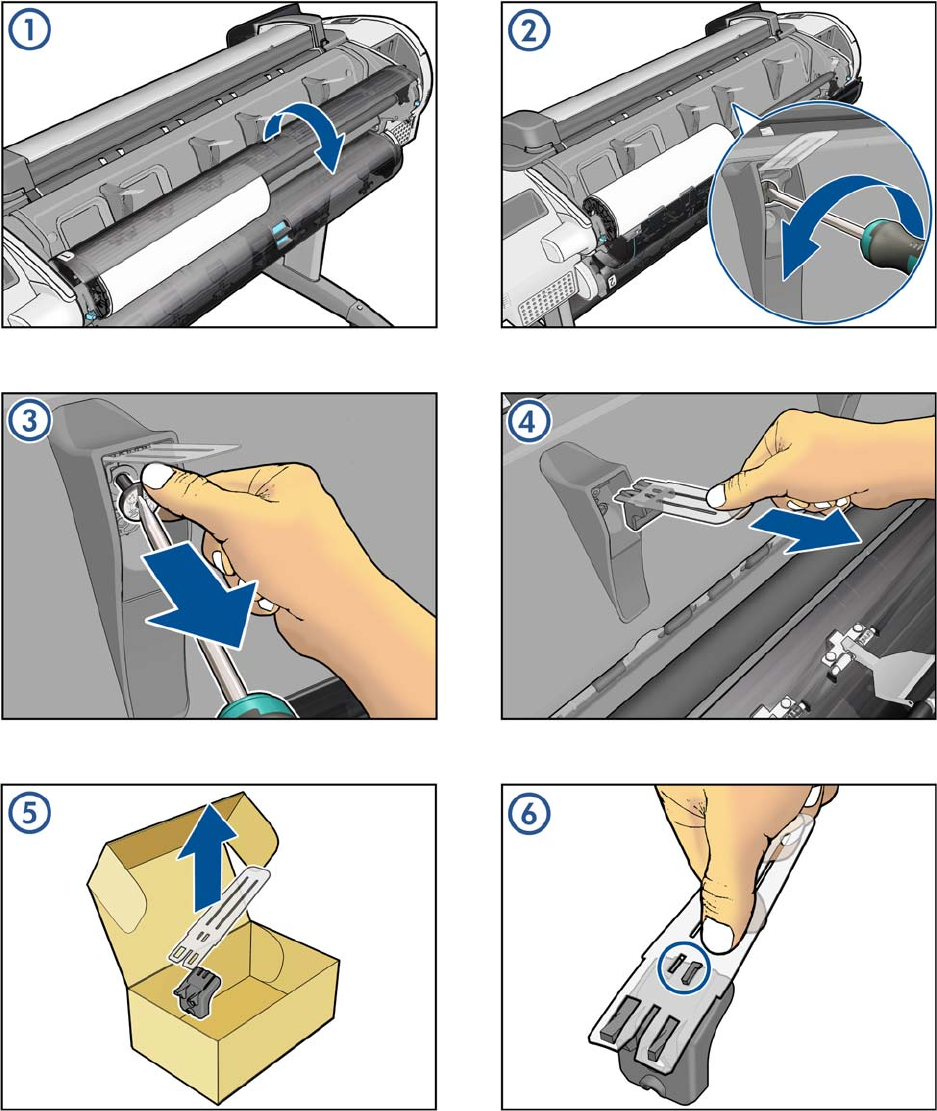 1

2

3

4

5

6