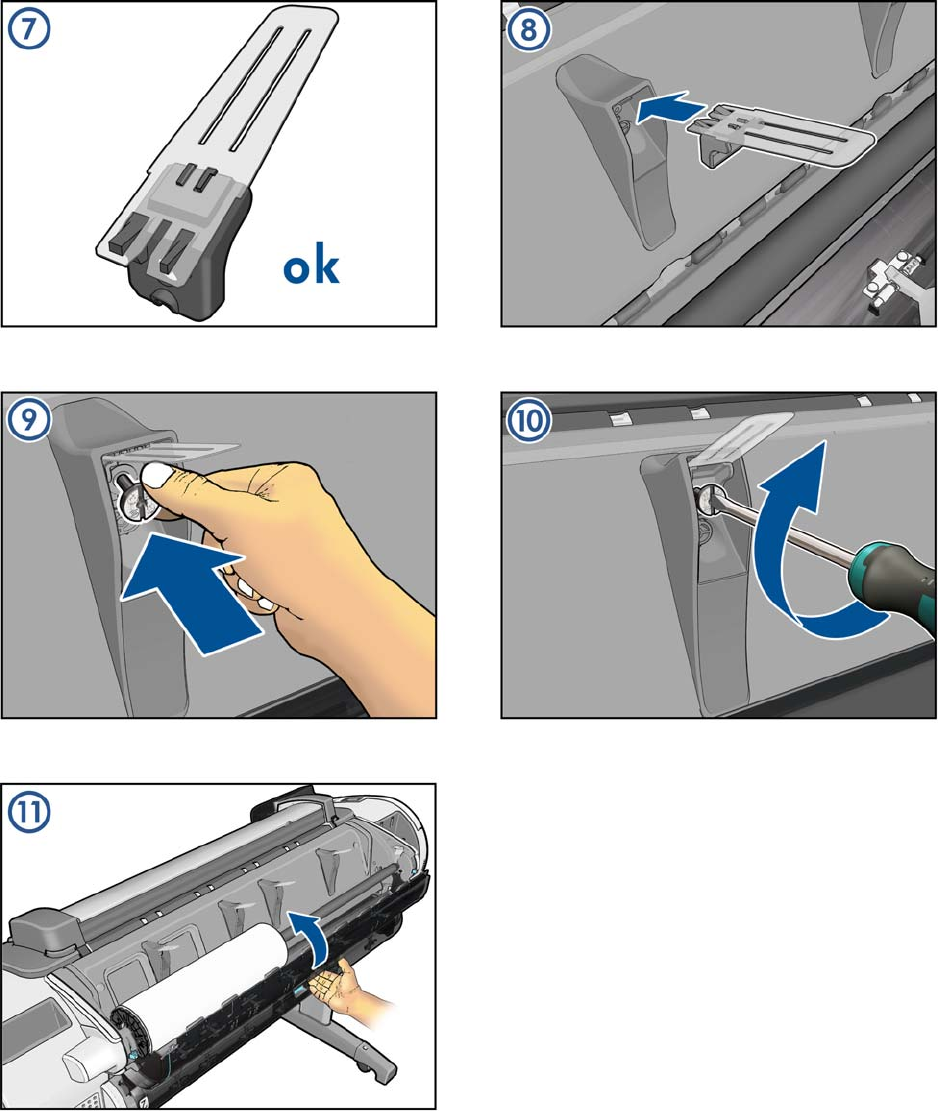 7

ok

8

9

10

11