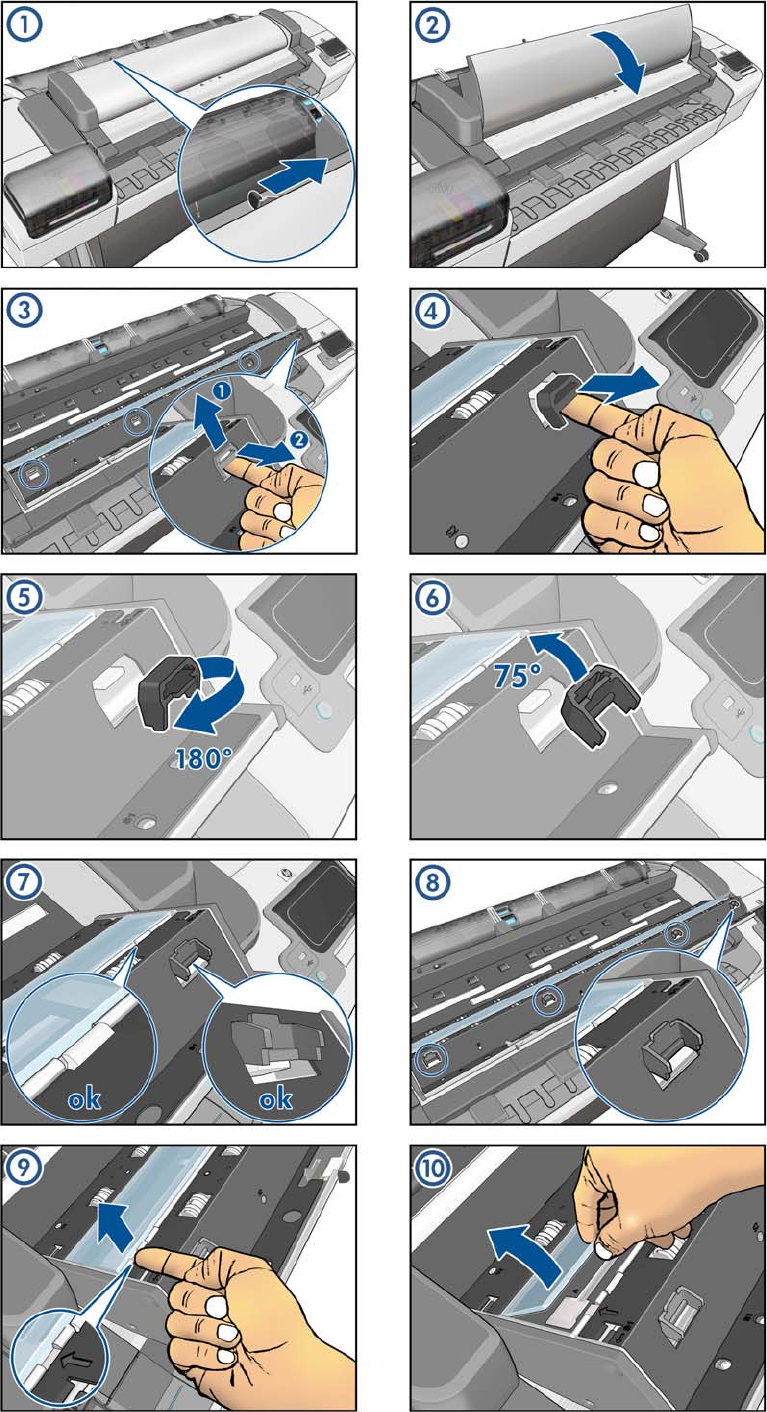 1
2
3
1
2
4
5
180°
6
75°
7
ok
ok
8
9
10