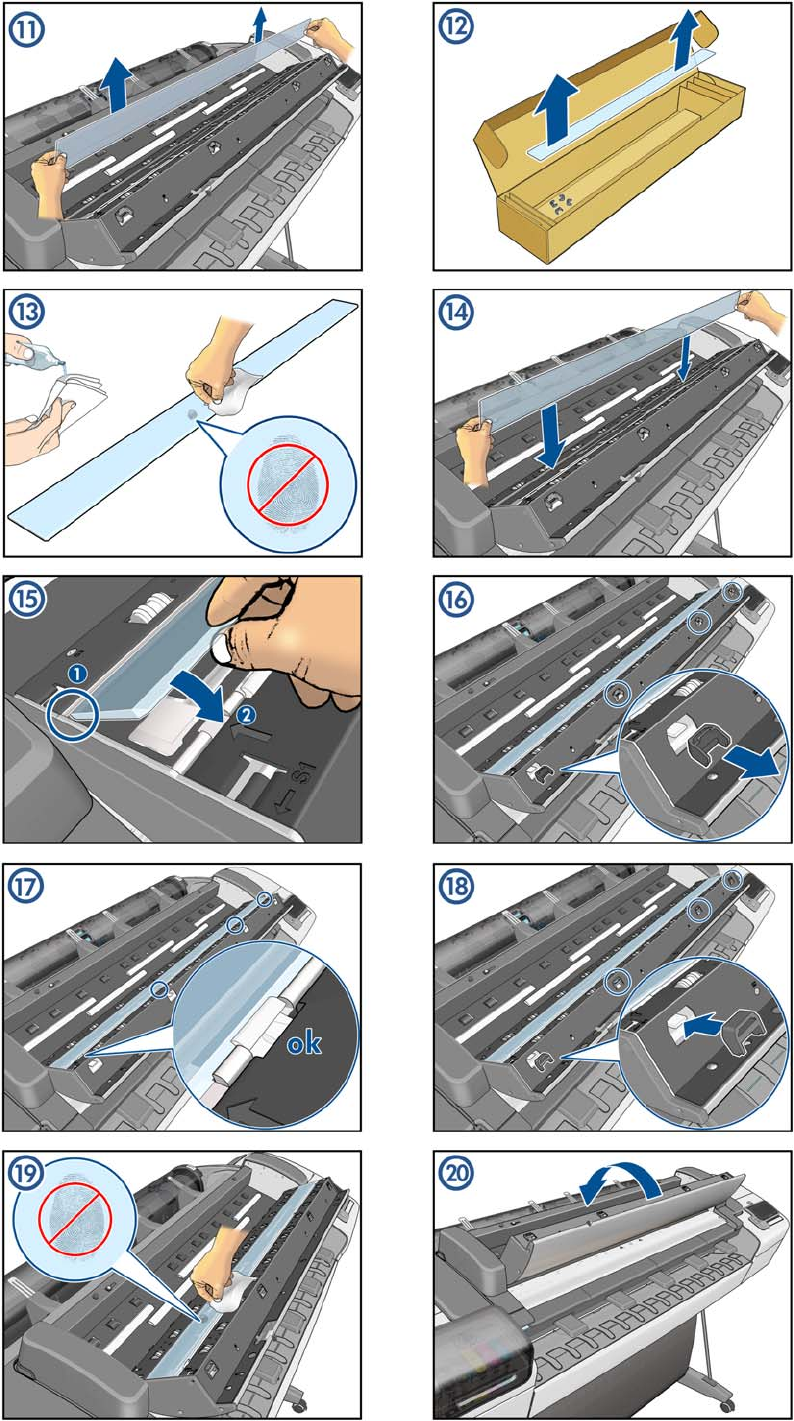 11

12

13

14

15
1
2
S1

16

17
ok

18

19

20