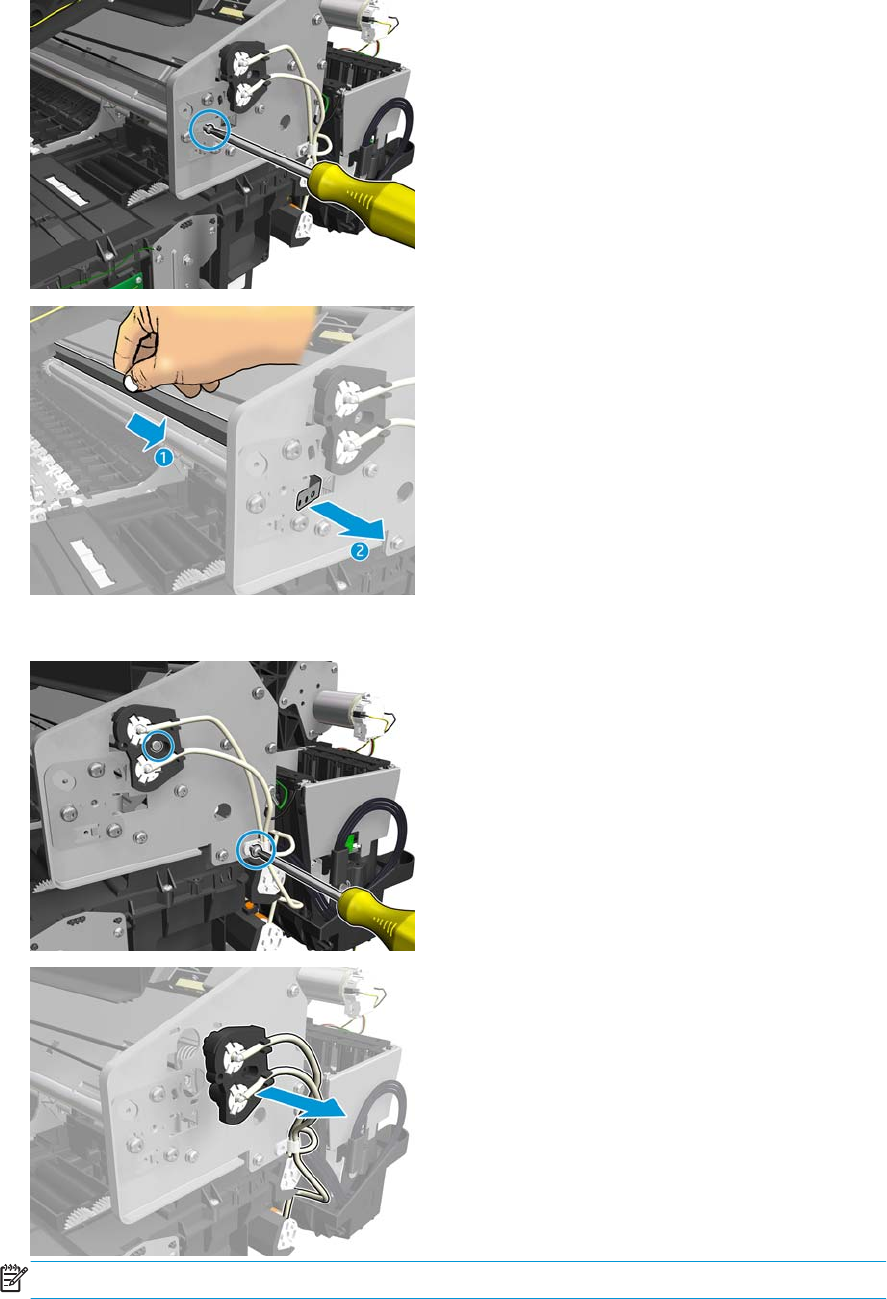 1

2