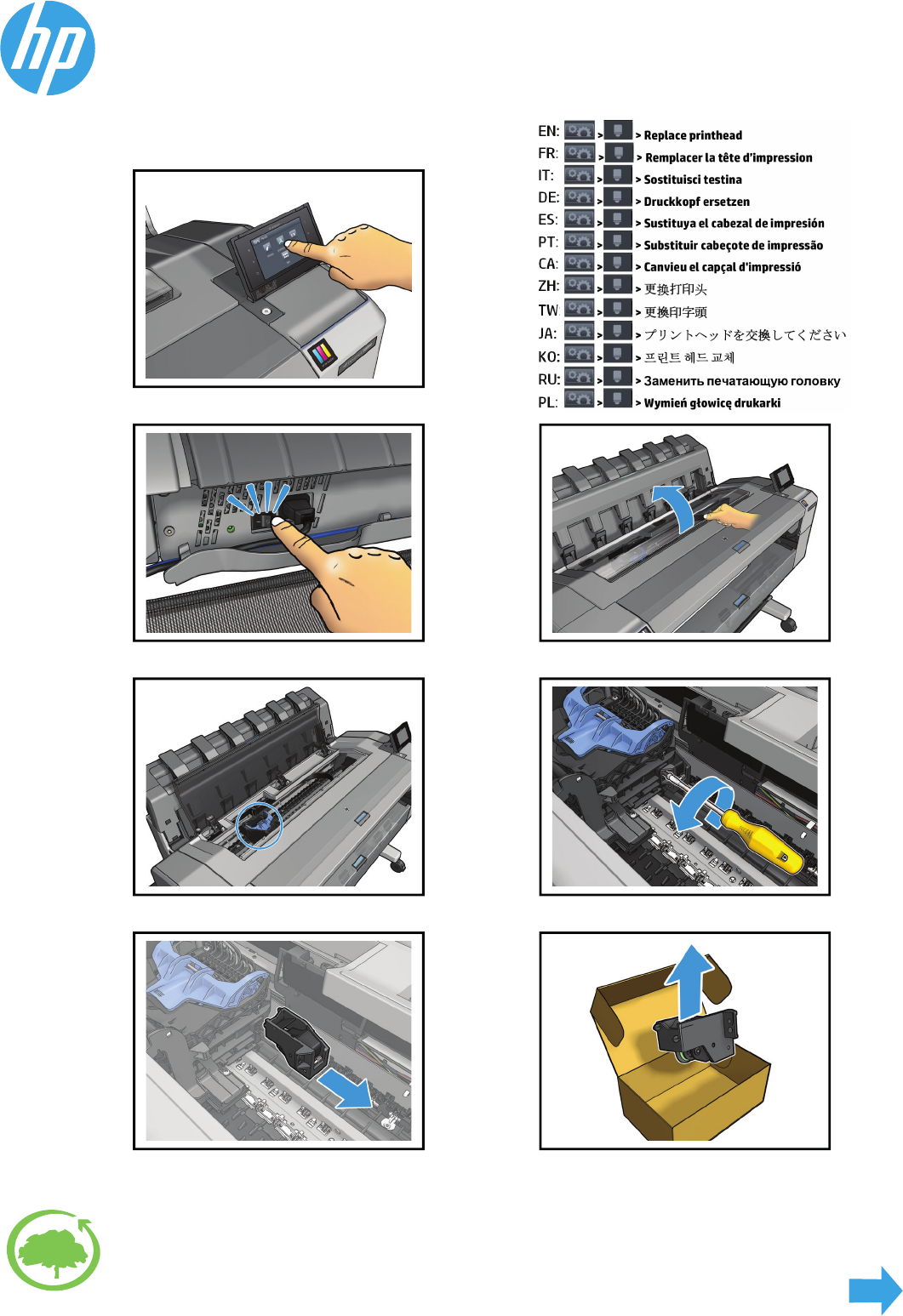 hp

EN: > > Replace printhead
FR: > > Remplacer la tête d'impression
IT: > > Sostituisci testina
DE: > > Druckkopf ersetzen
ES: > > Sustituya el cabezal de impresión
PT: > > Substituir cabeçote de impressão
CA: > > Canvieu el capçal d'impressió
ZH: > > 更换打印头
TW > > 更換印字頭
JA: > > プリントヘッドを交換してください
KO: > > 프린트 헤드 교체
RU: > > Заменить печатающую головку
PL: > > Wymień głowicę drukarki