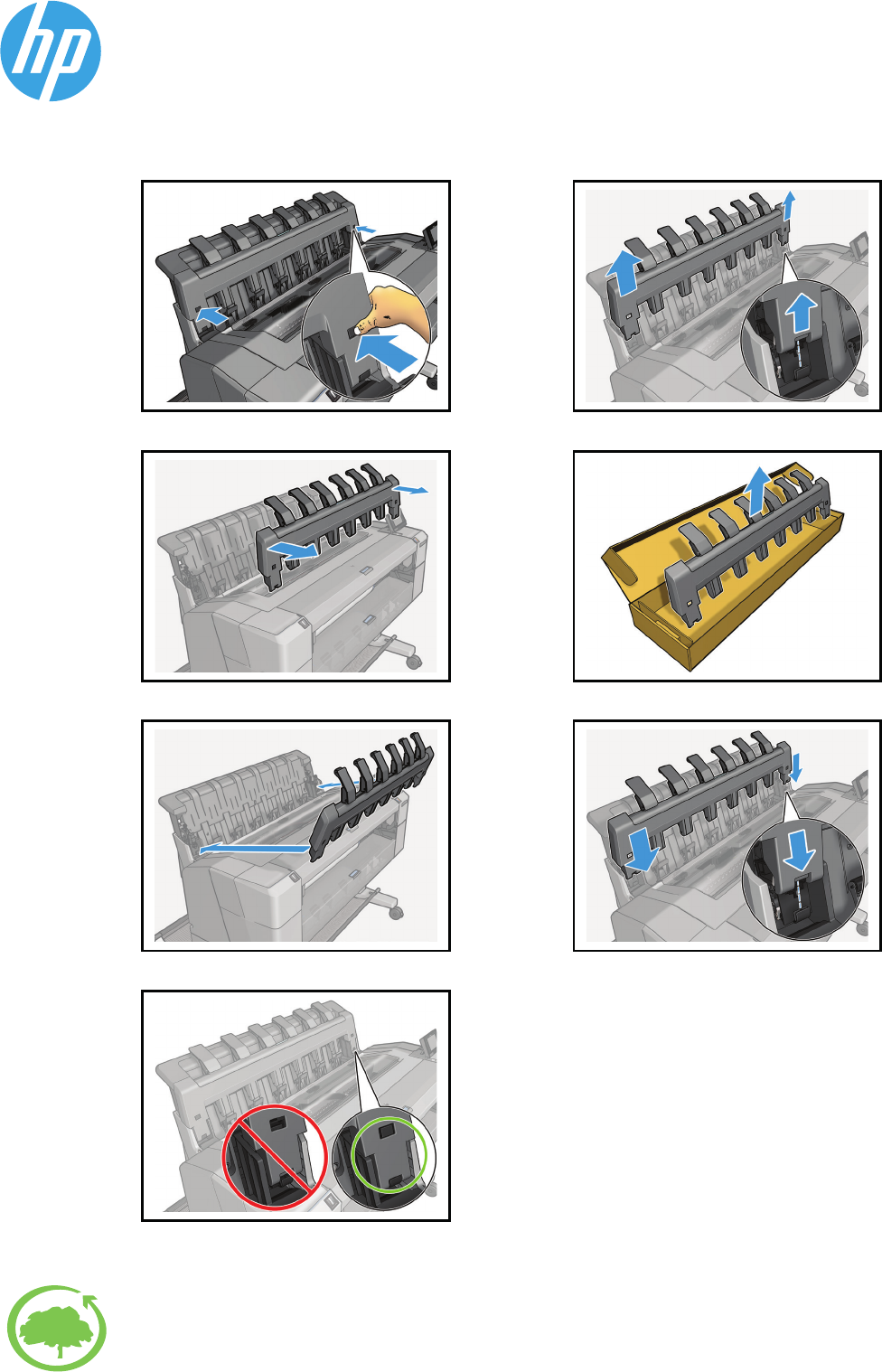 hp