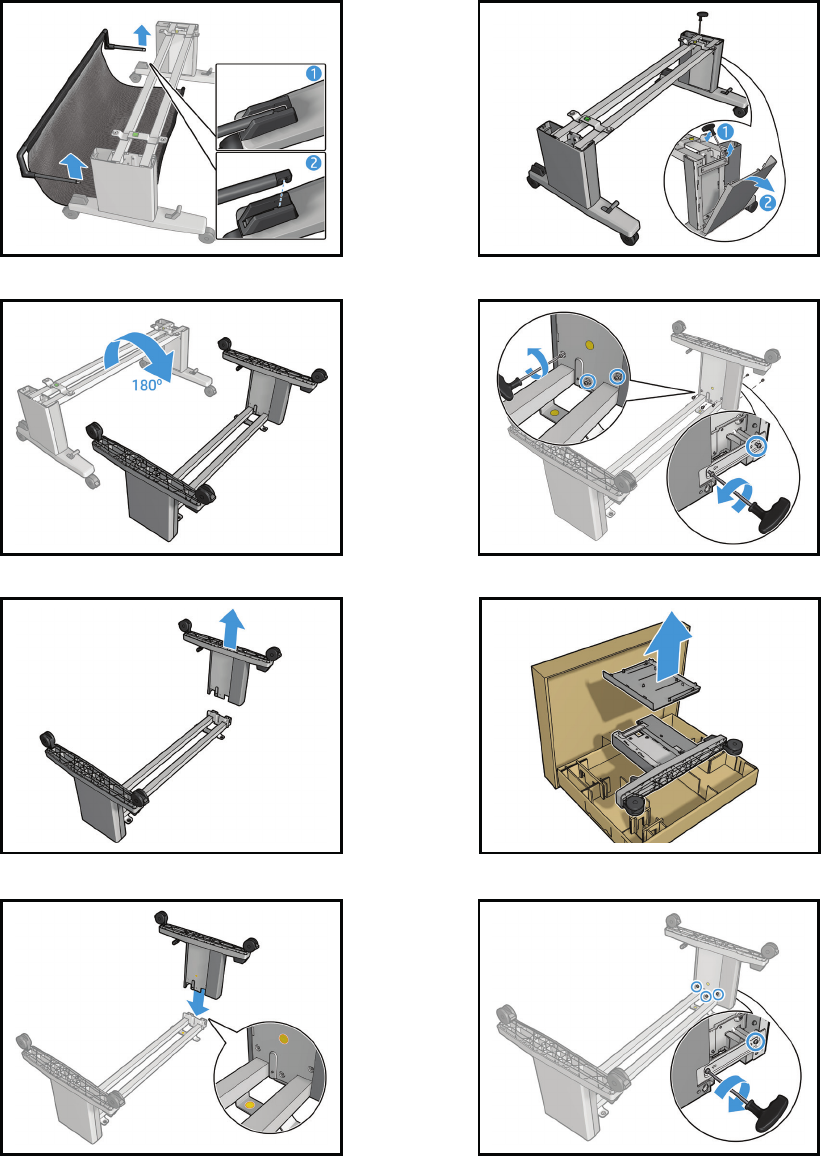 1
2
1
2
180º