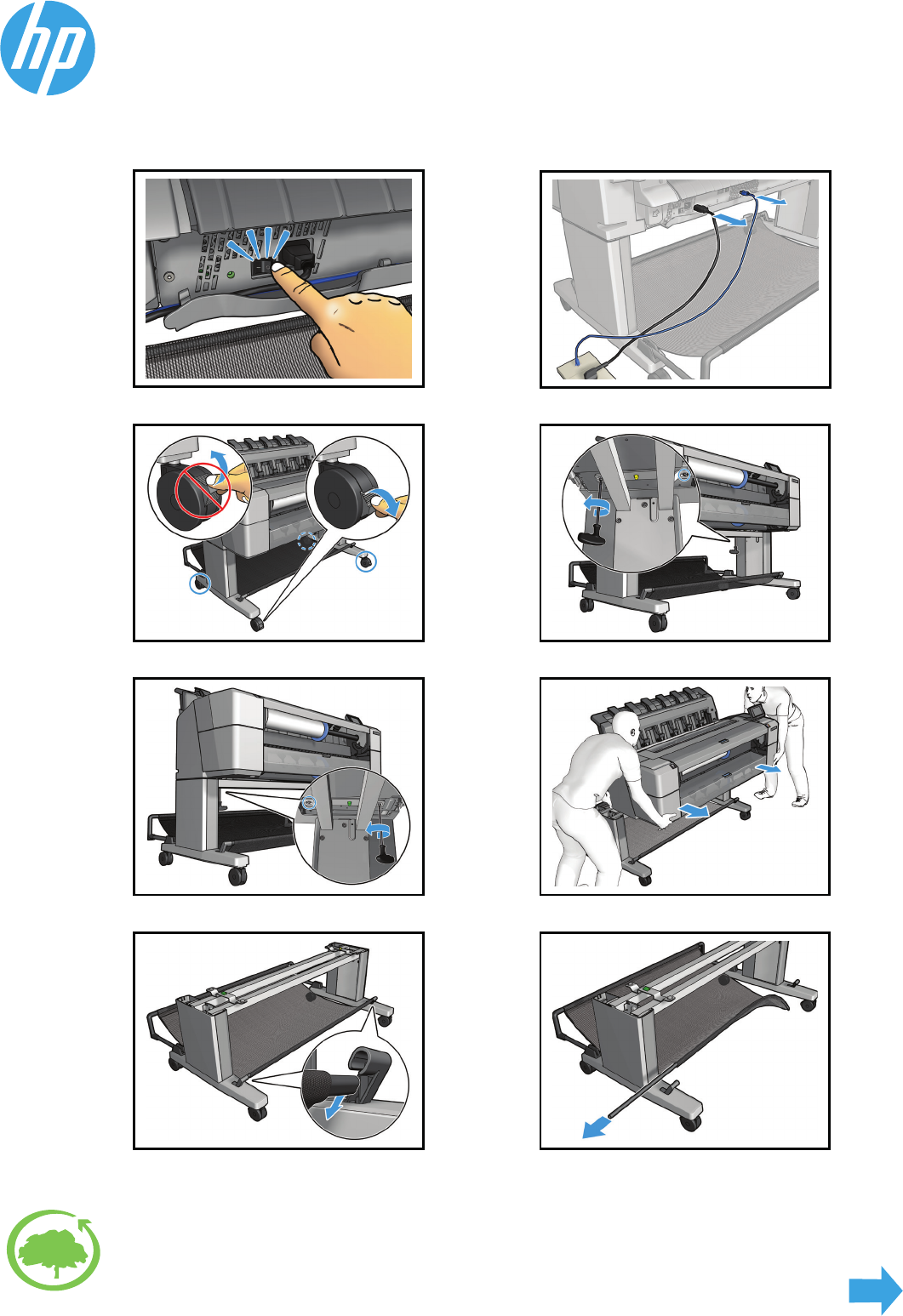 hp