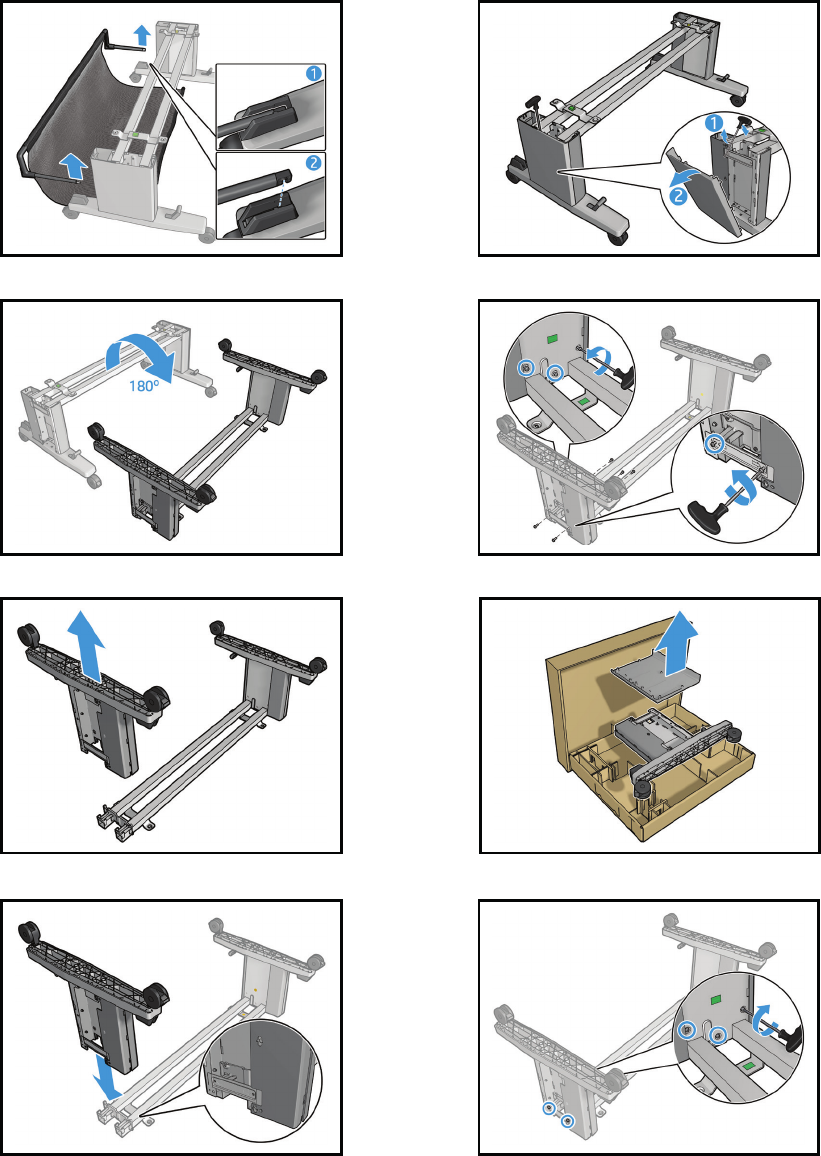 1
2

1
2

180º