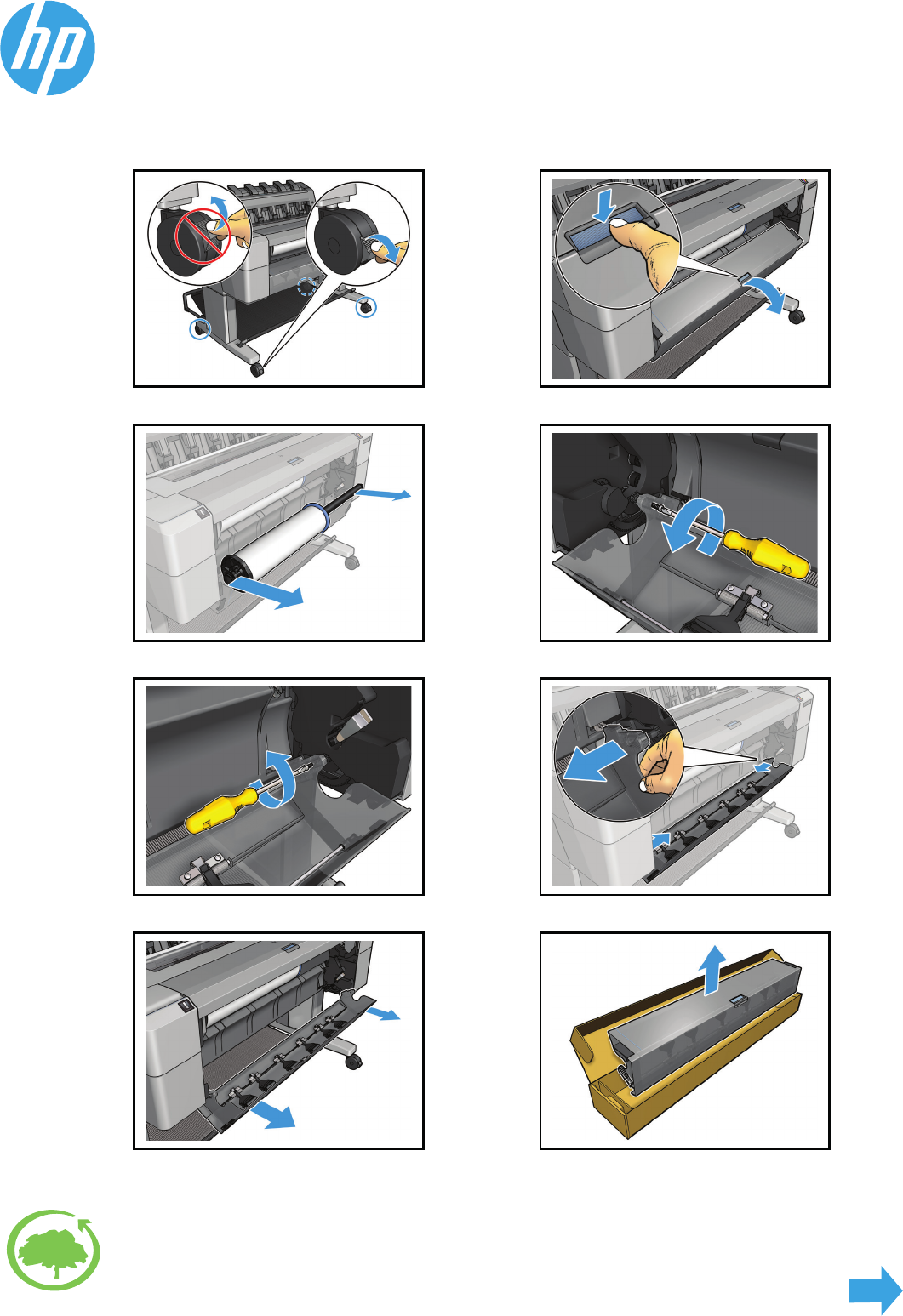 hp