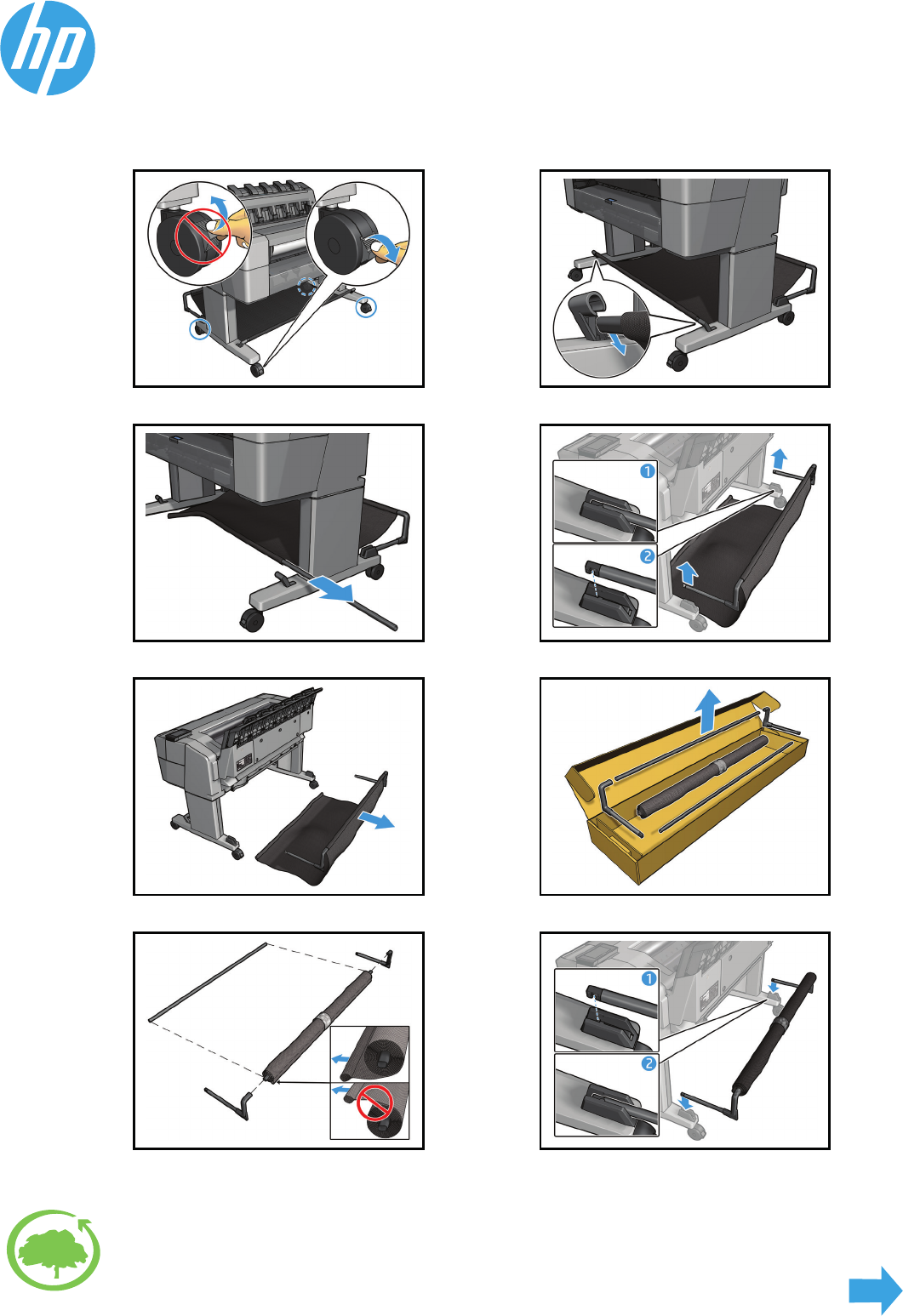 hp

1
2

1
2