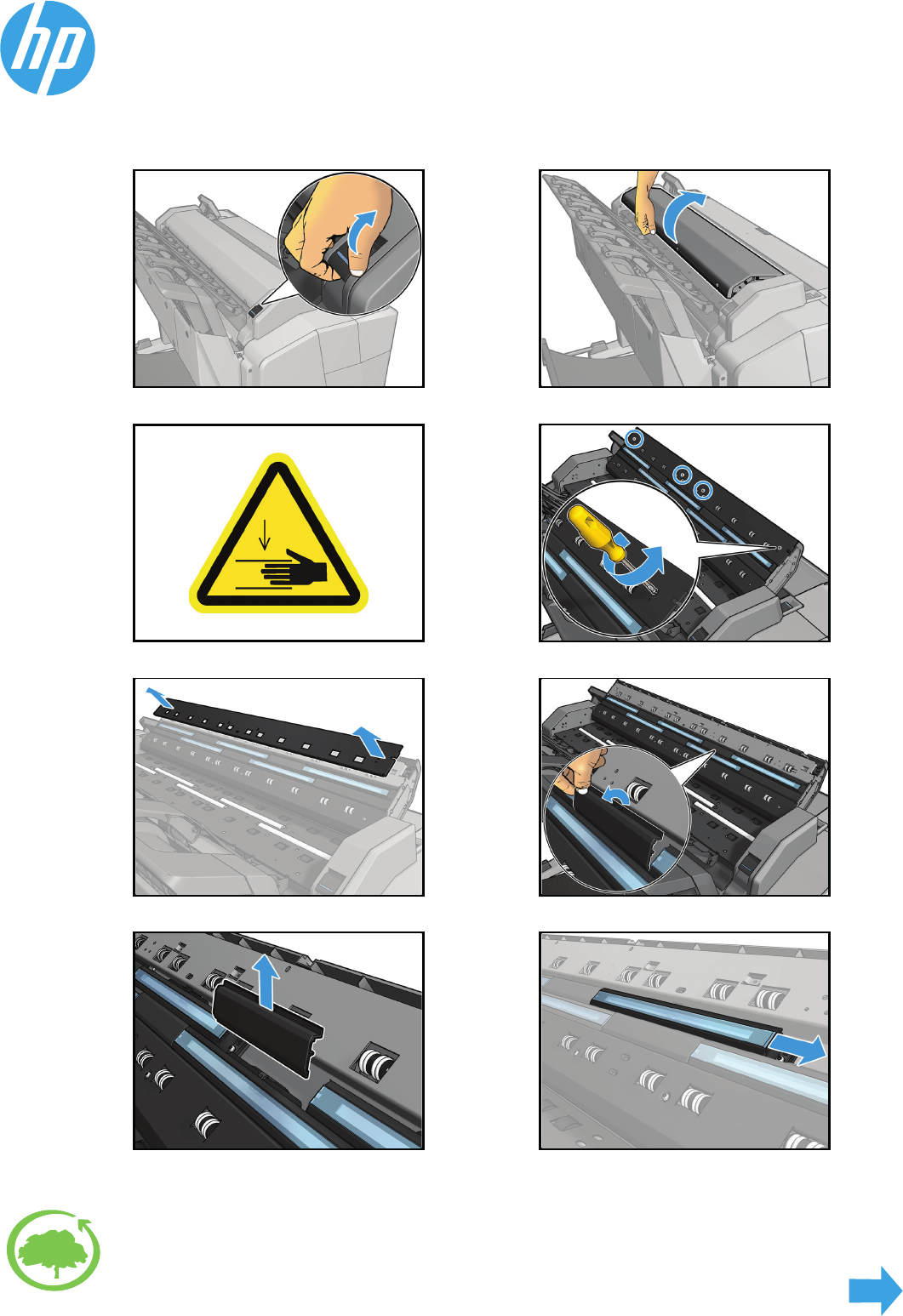 hp