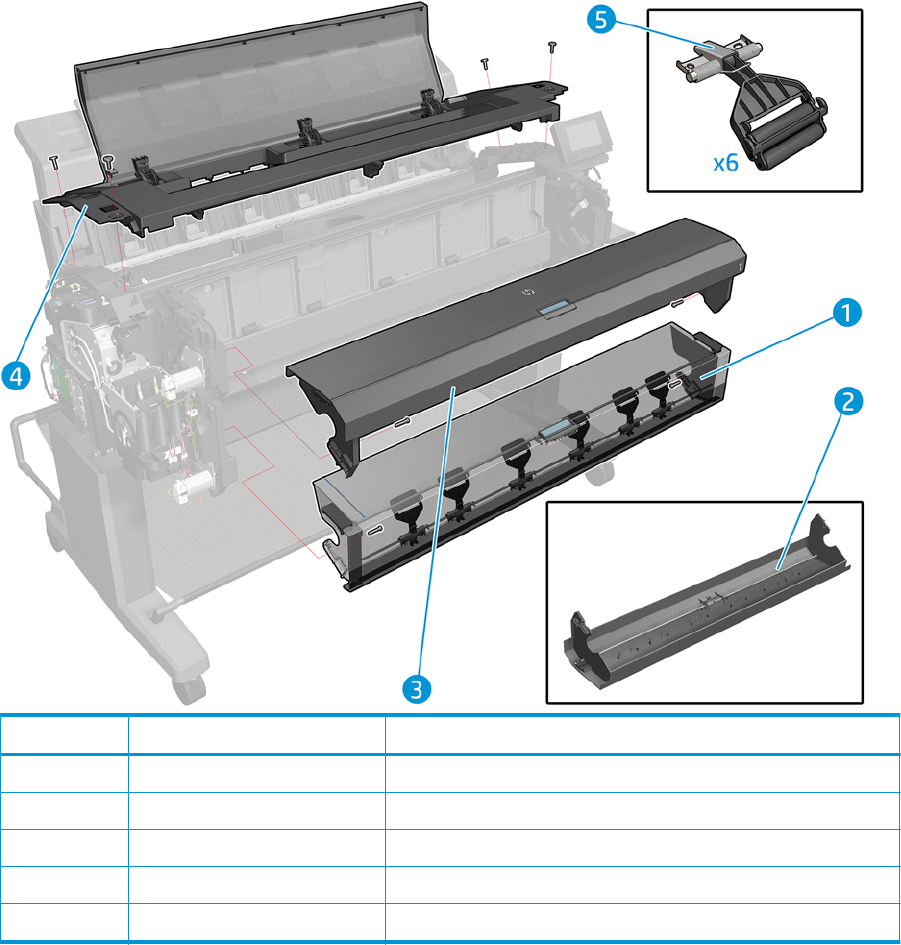 5

x6

1

2

4

3