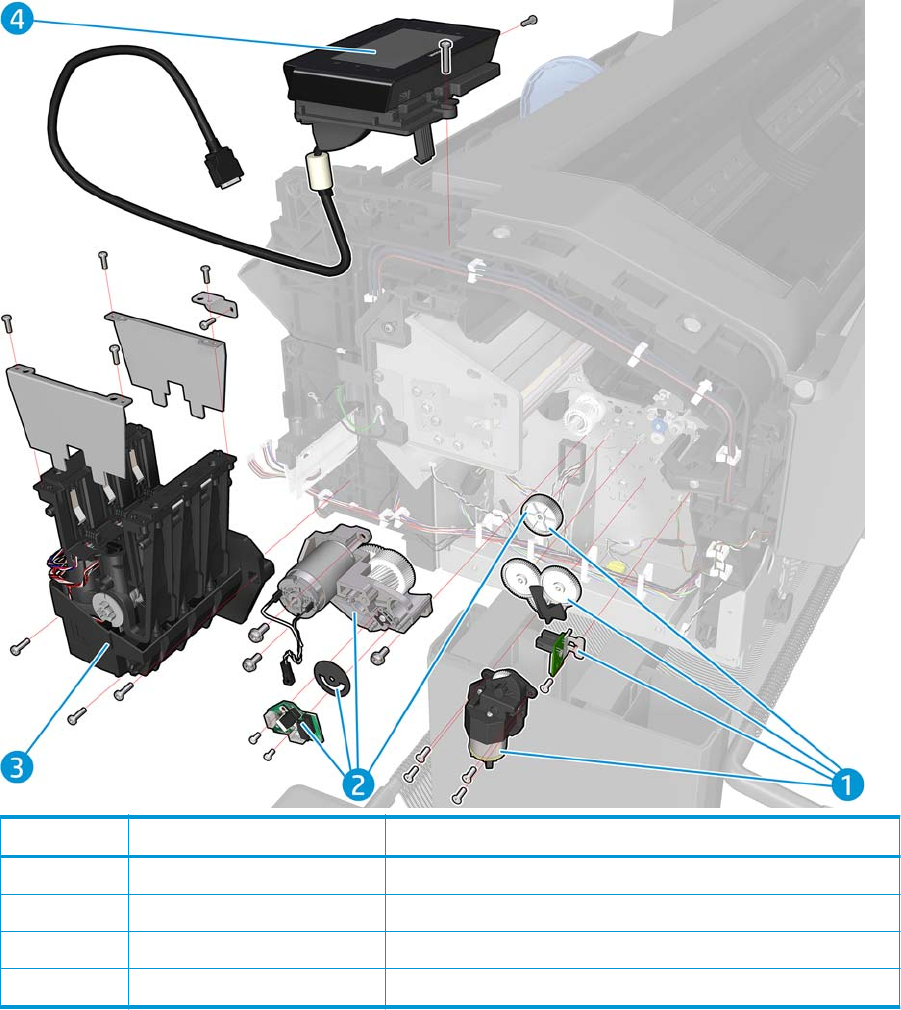 4

3

2

1