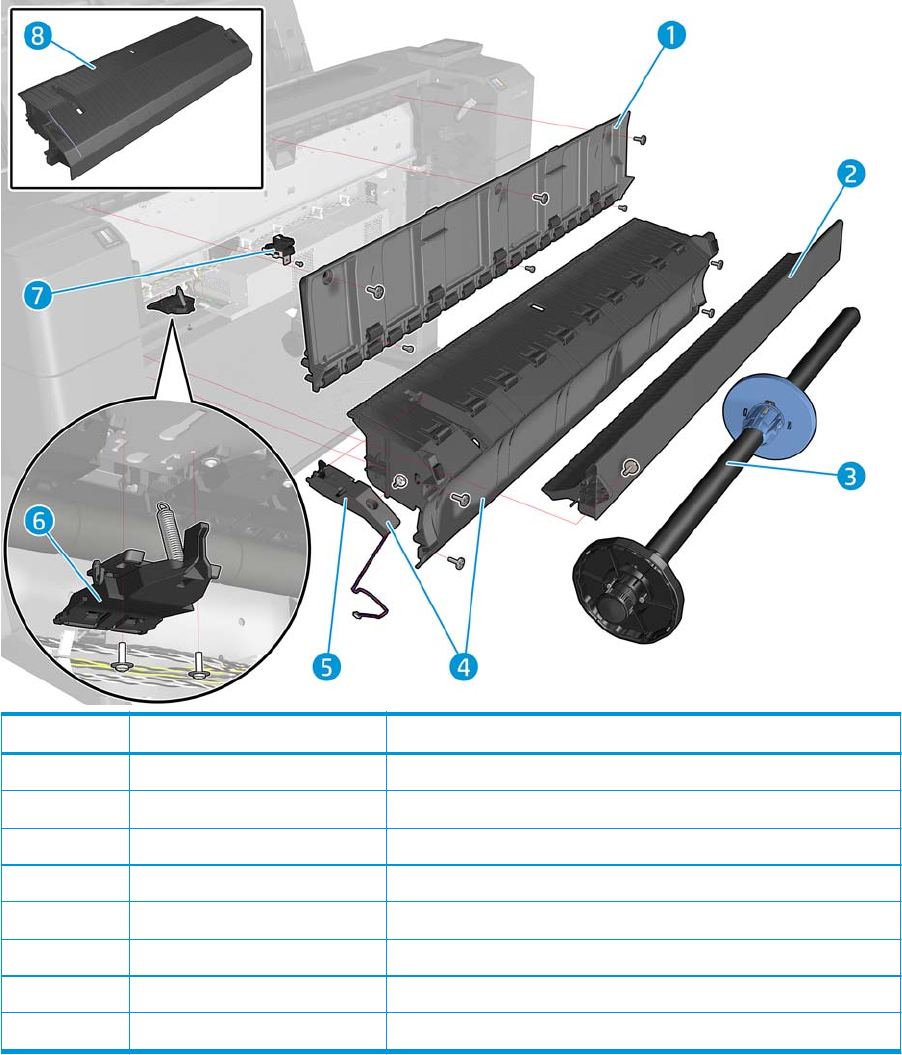 8

1

2

7

3

6

5

4