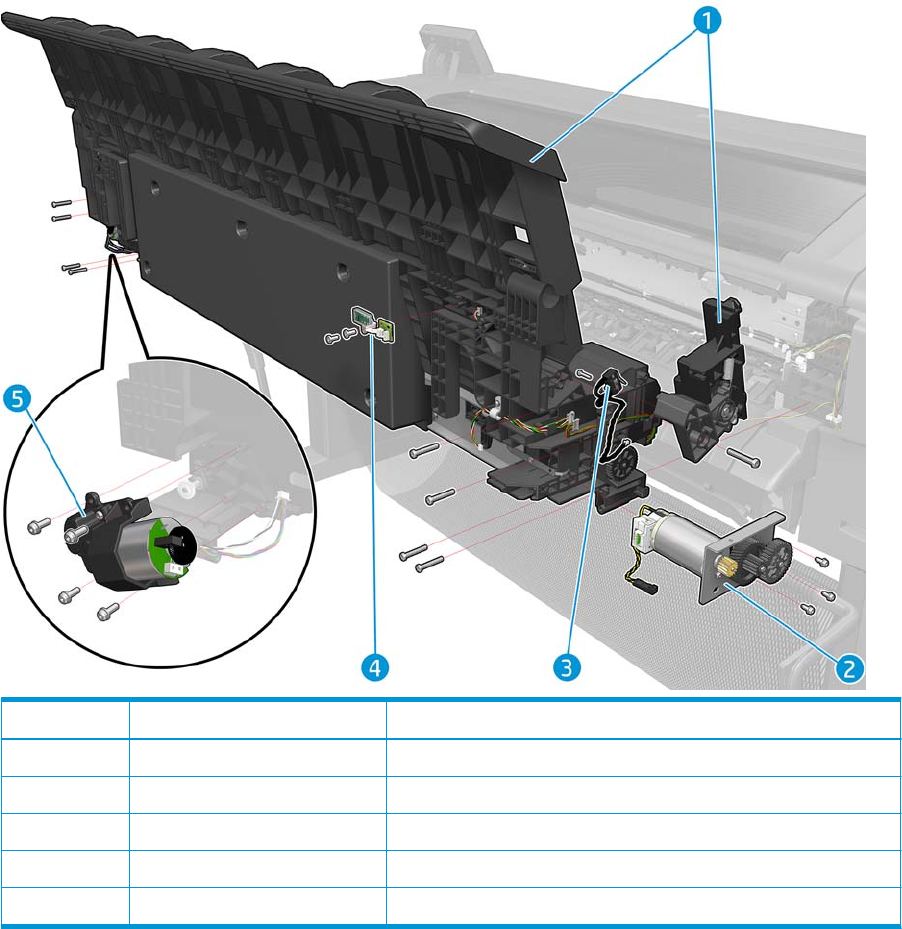 1

5

4

3

2