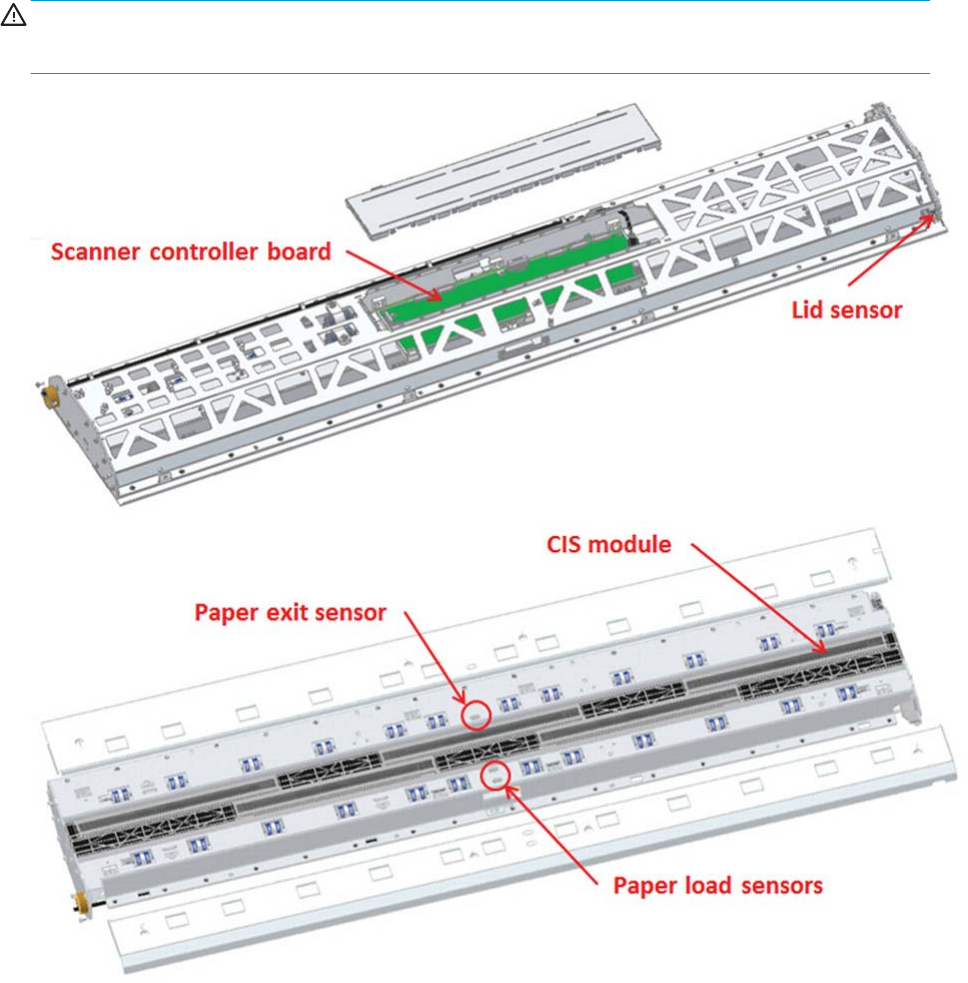 Scanner controller board

Lid sensor

CIS module

Paper exit sensor

Paper load sensors