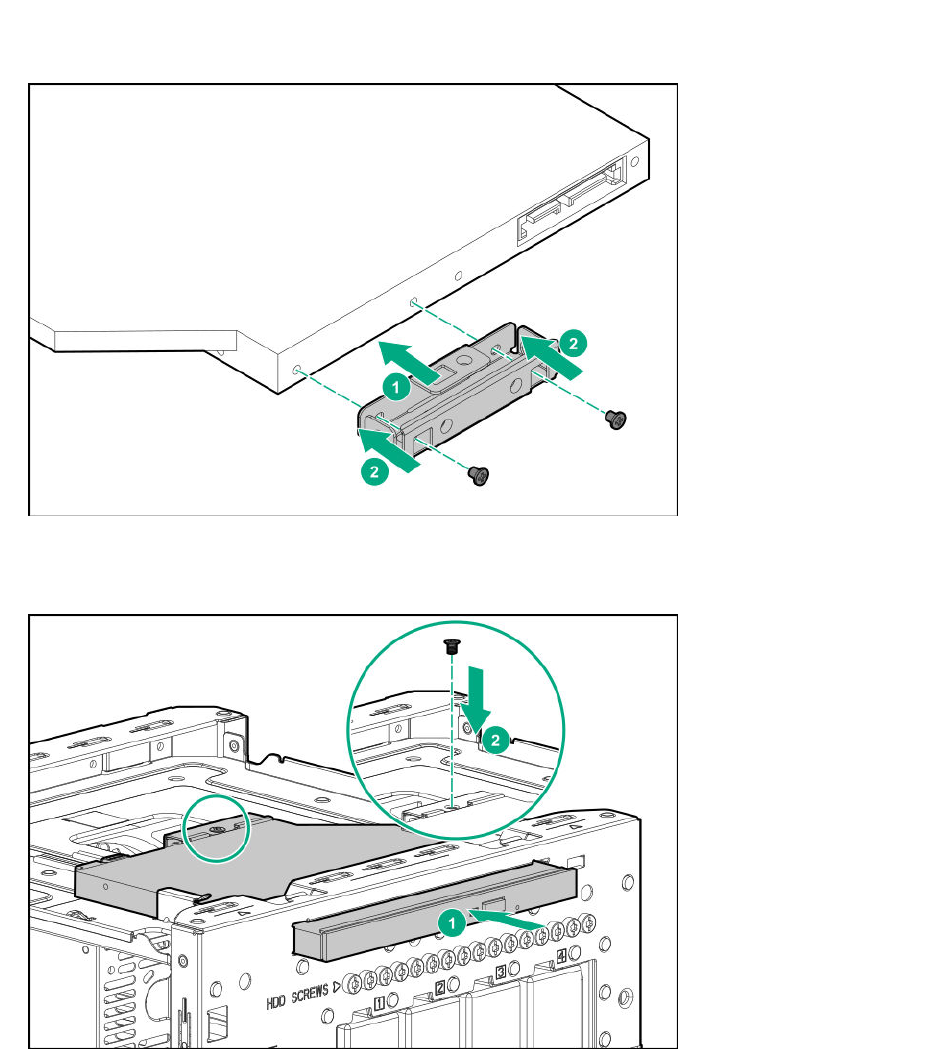 1

2

2

2

1

HDD SCREWS ▷

1

2

3

4