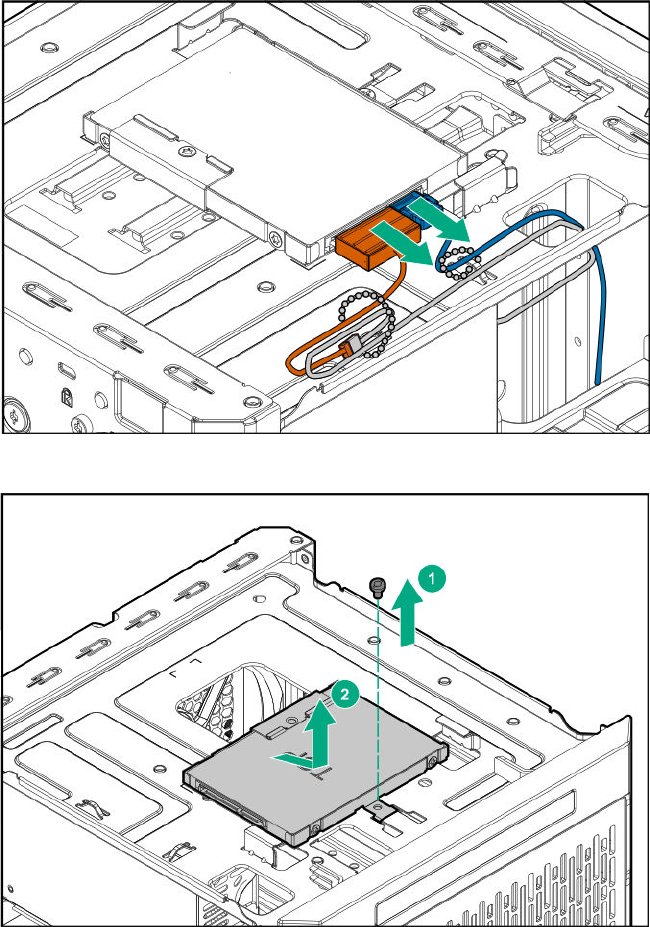 1

2