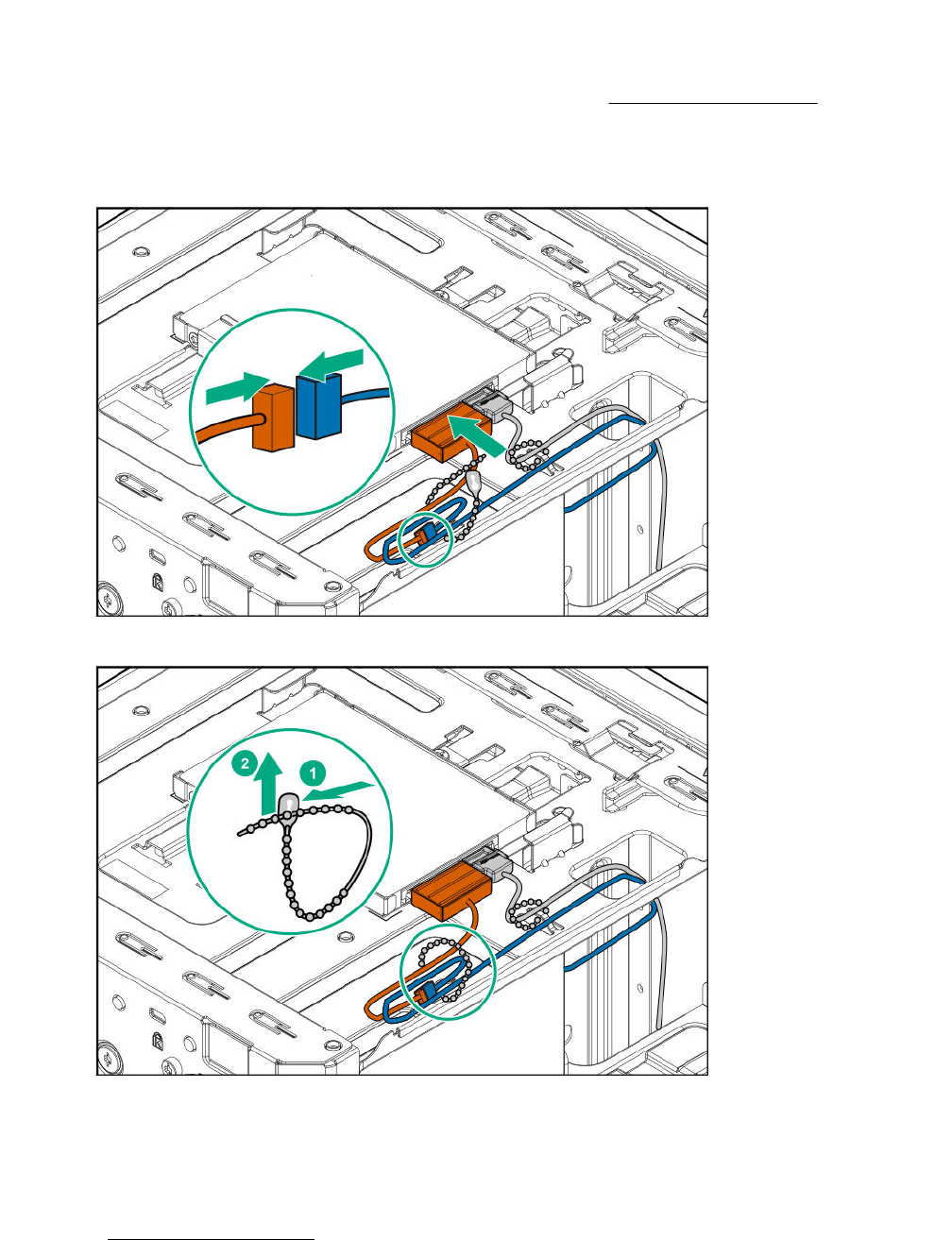 2

1