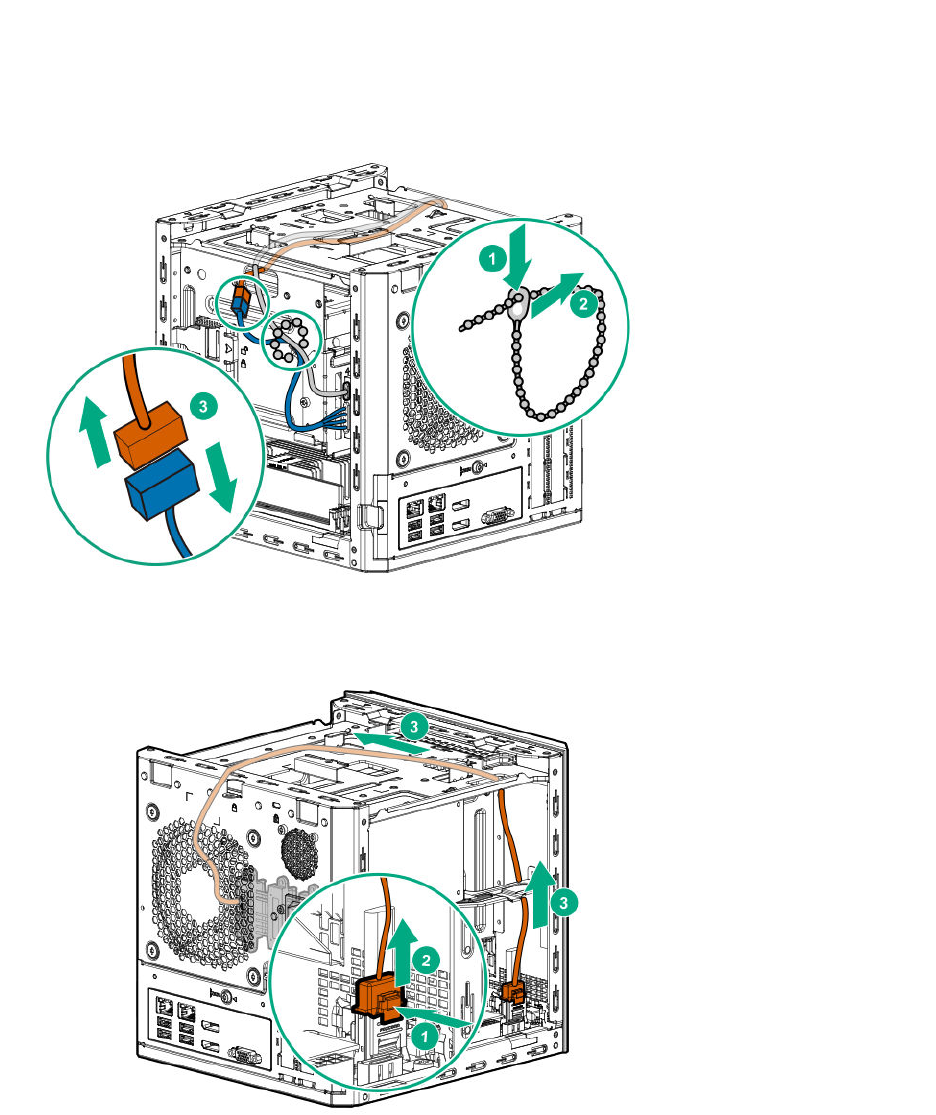 1
2
3

3
3
2
1