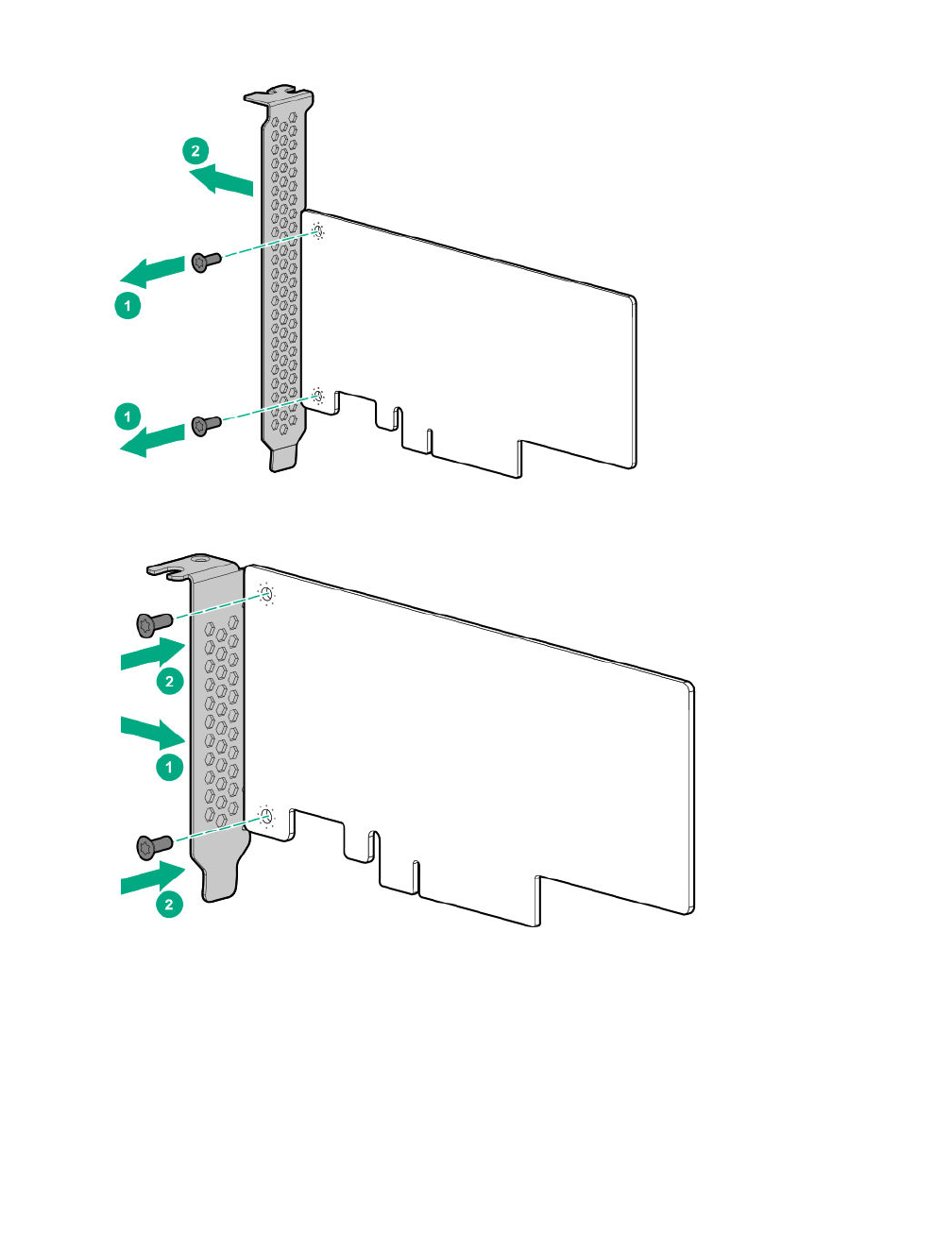 2

1

1

2

1

2