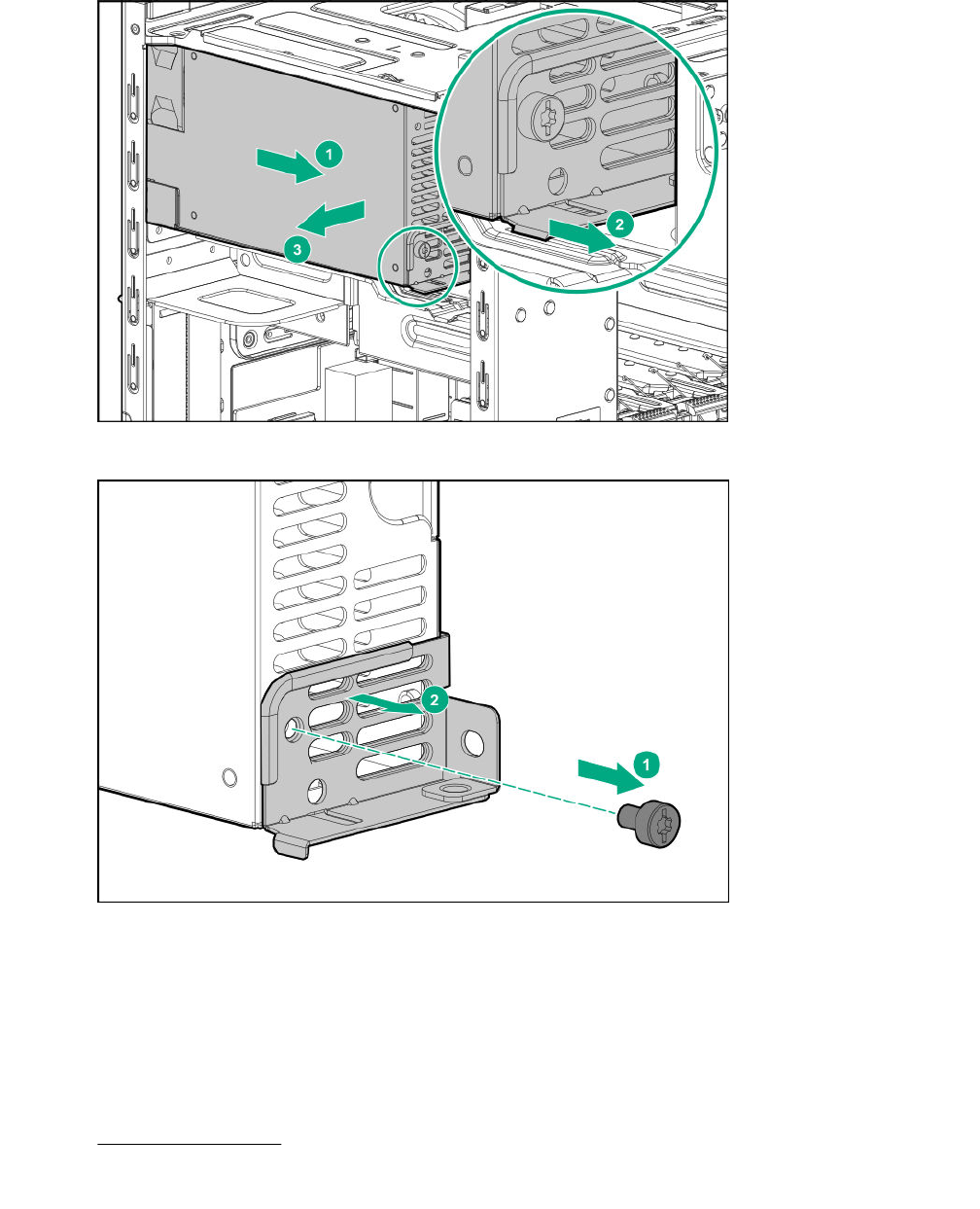 1

3

2

2

1