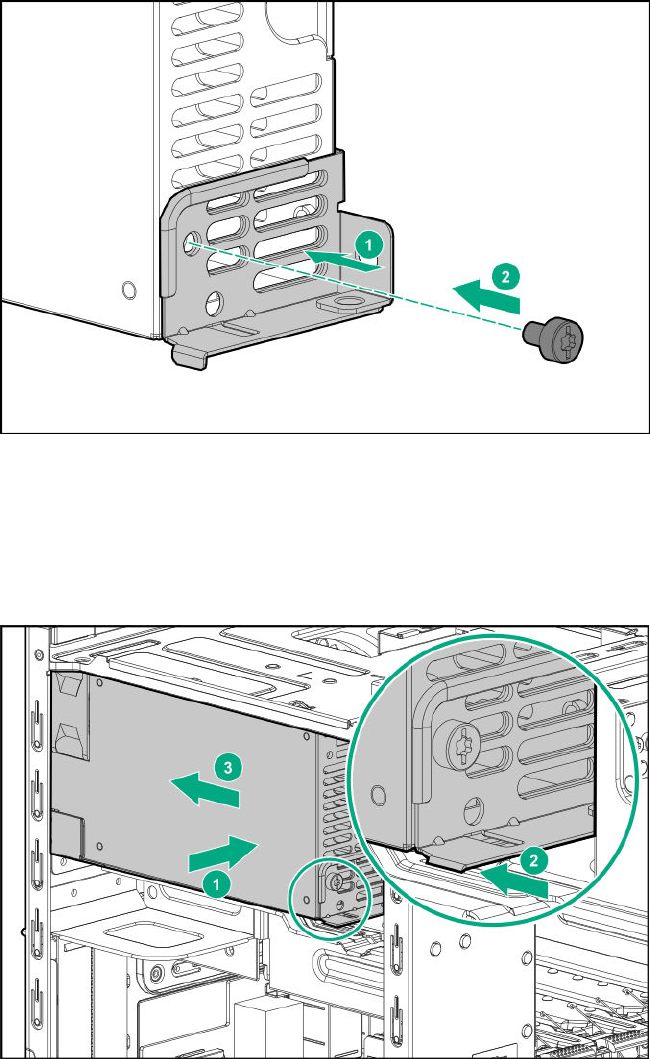 1
2
3
1
2