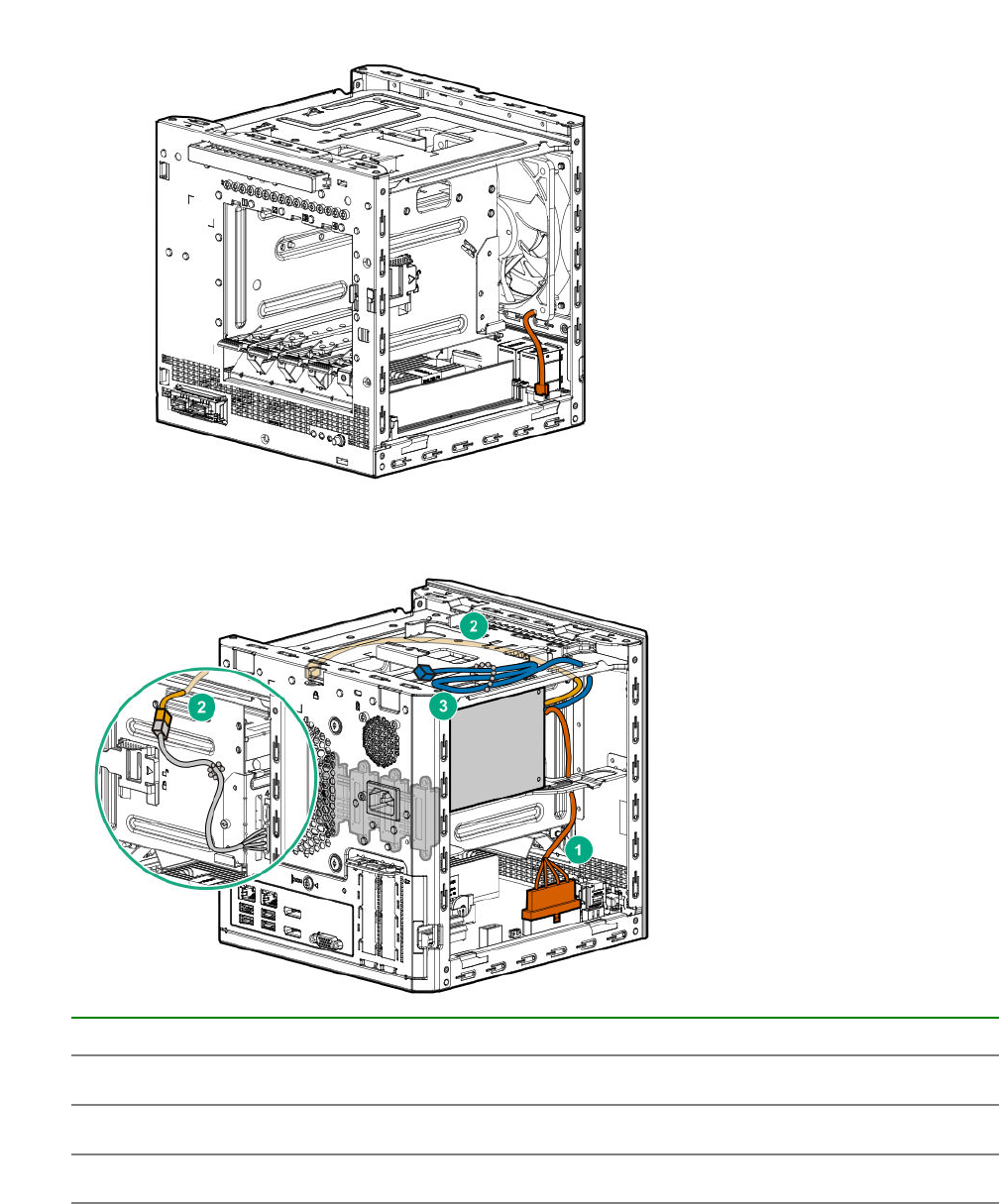 2

2

3

1