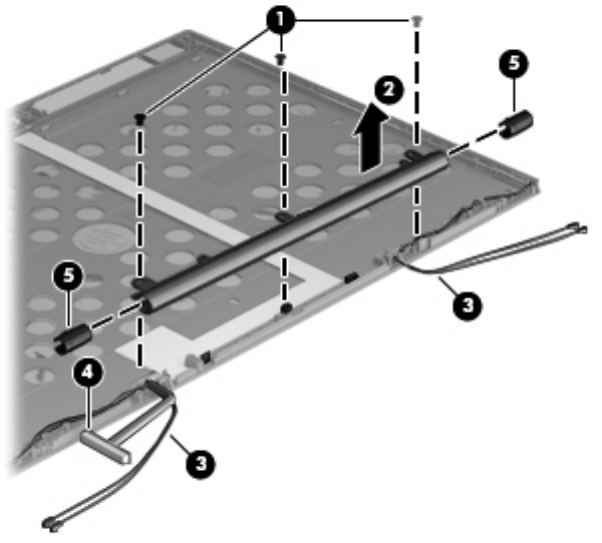 1
2
5
5
3
4
3