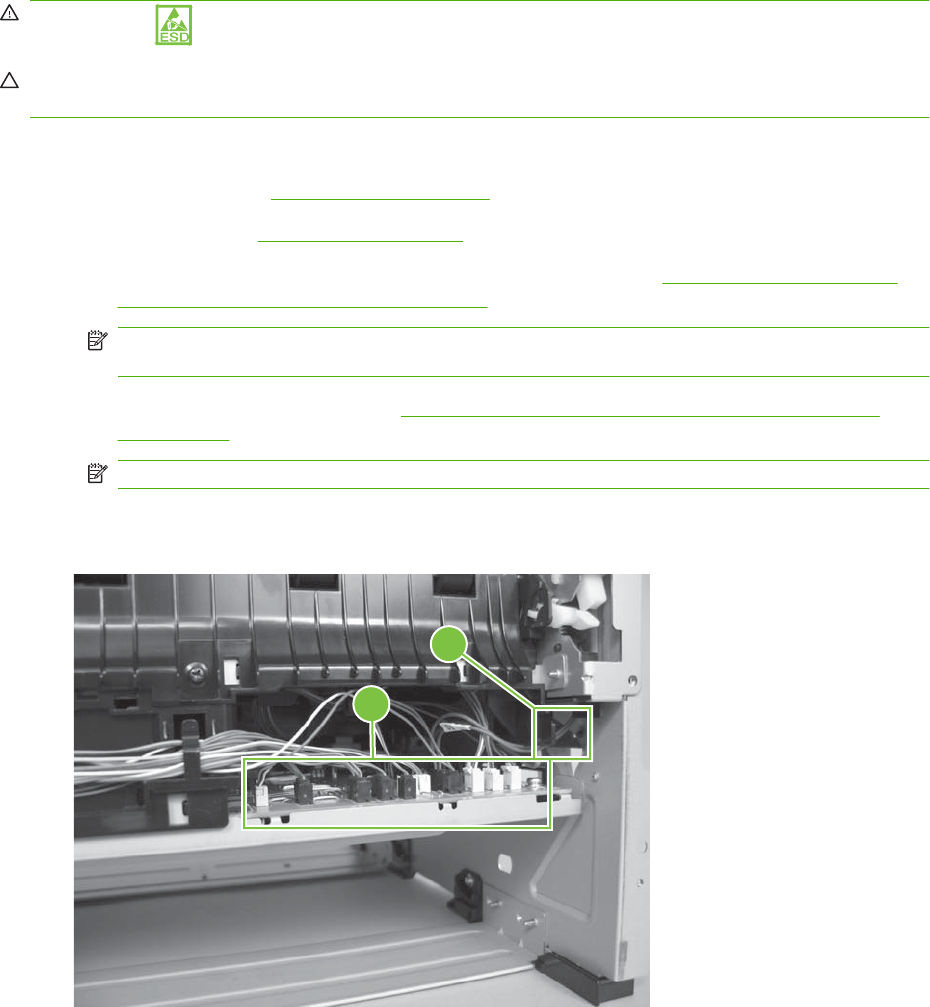 ESD