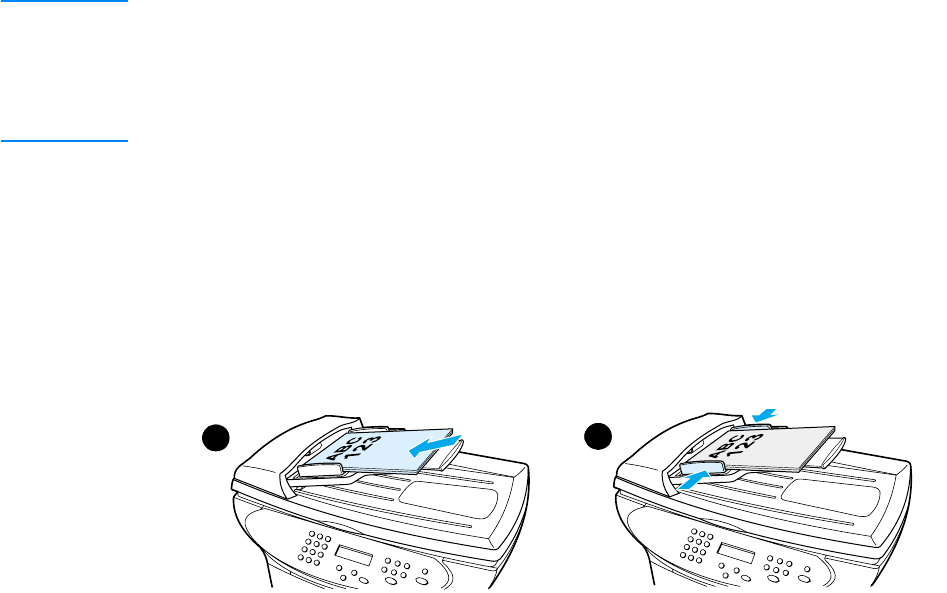 ABC 123

ABC 123