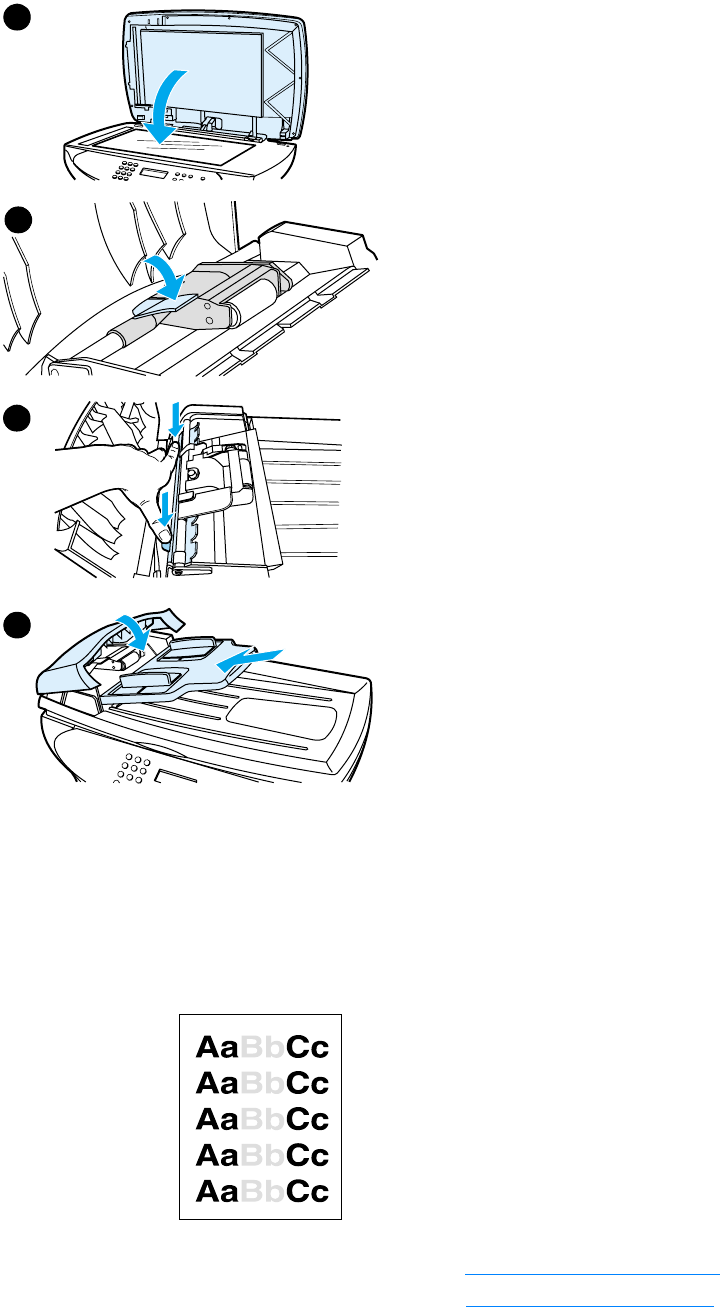 AaBbCc
AaBbCc
AaBbCc
AaBbCc
AaBbCc