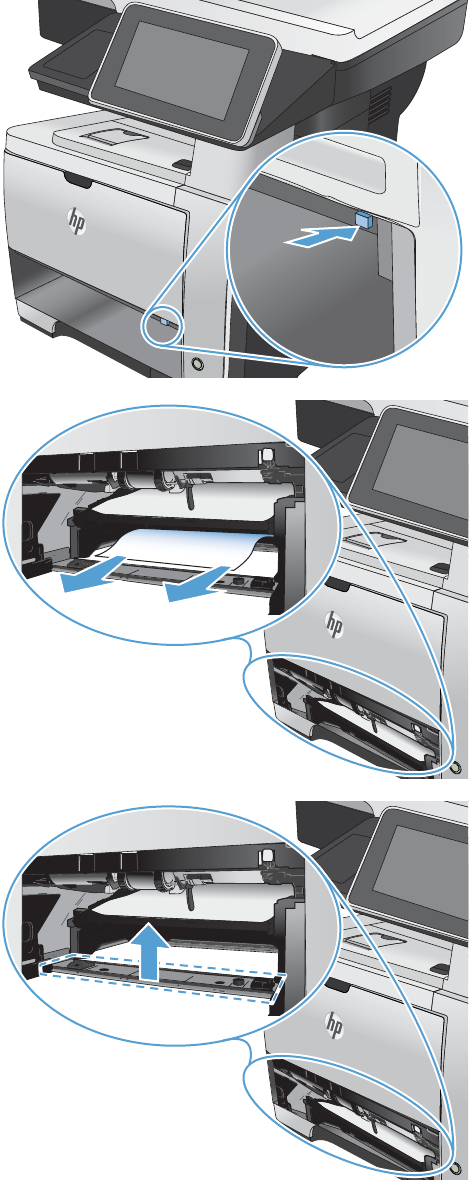 hp

hp

hp