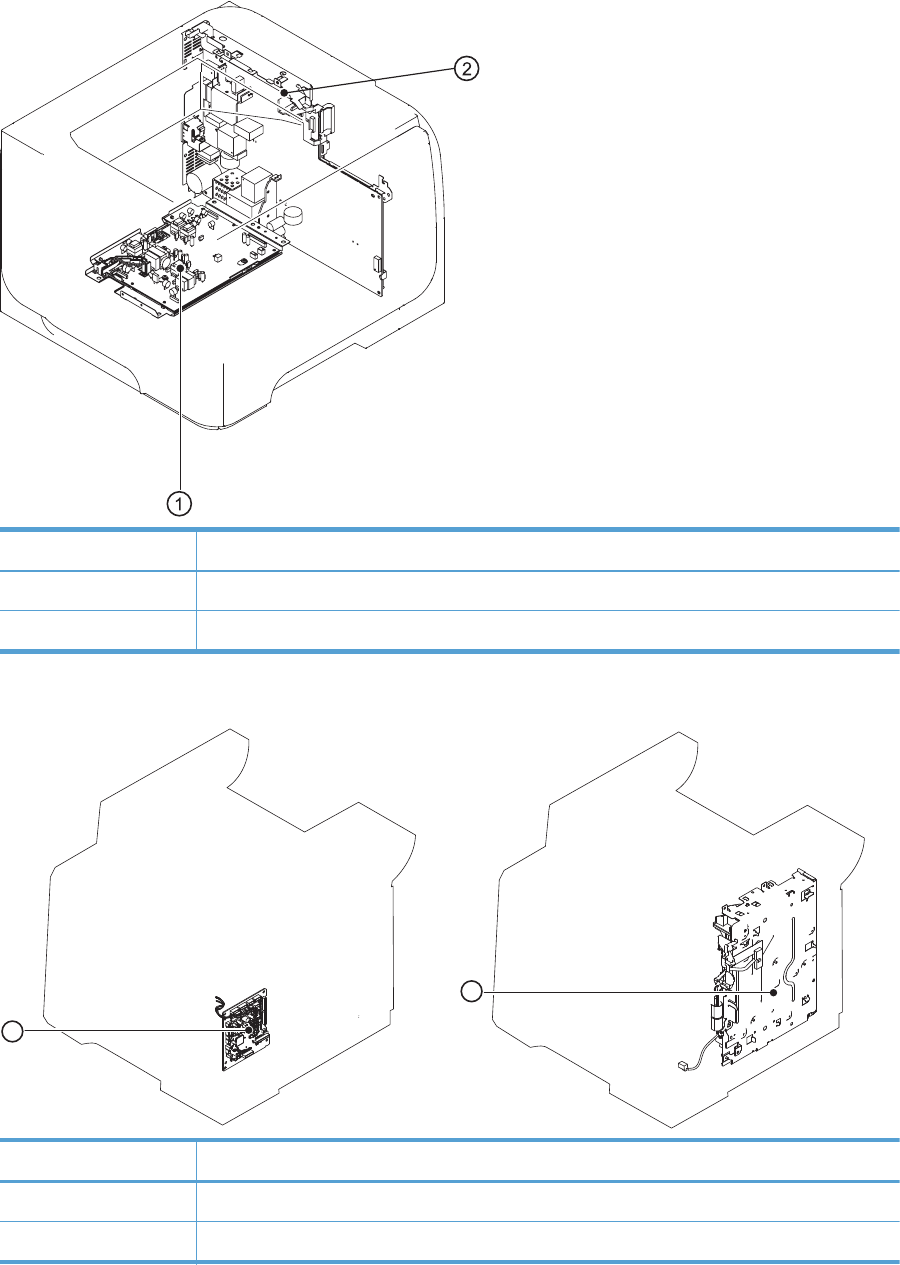 2

1