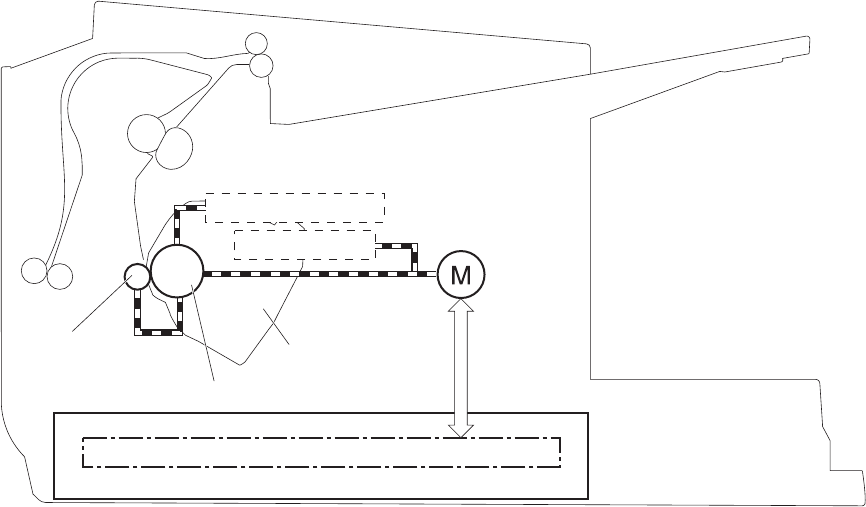 M